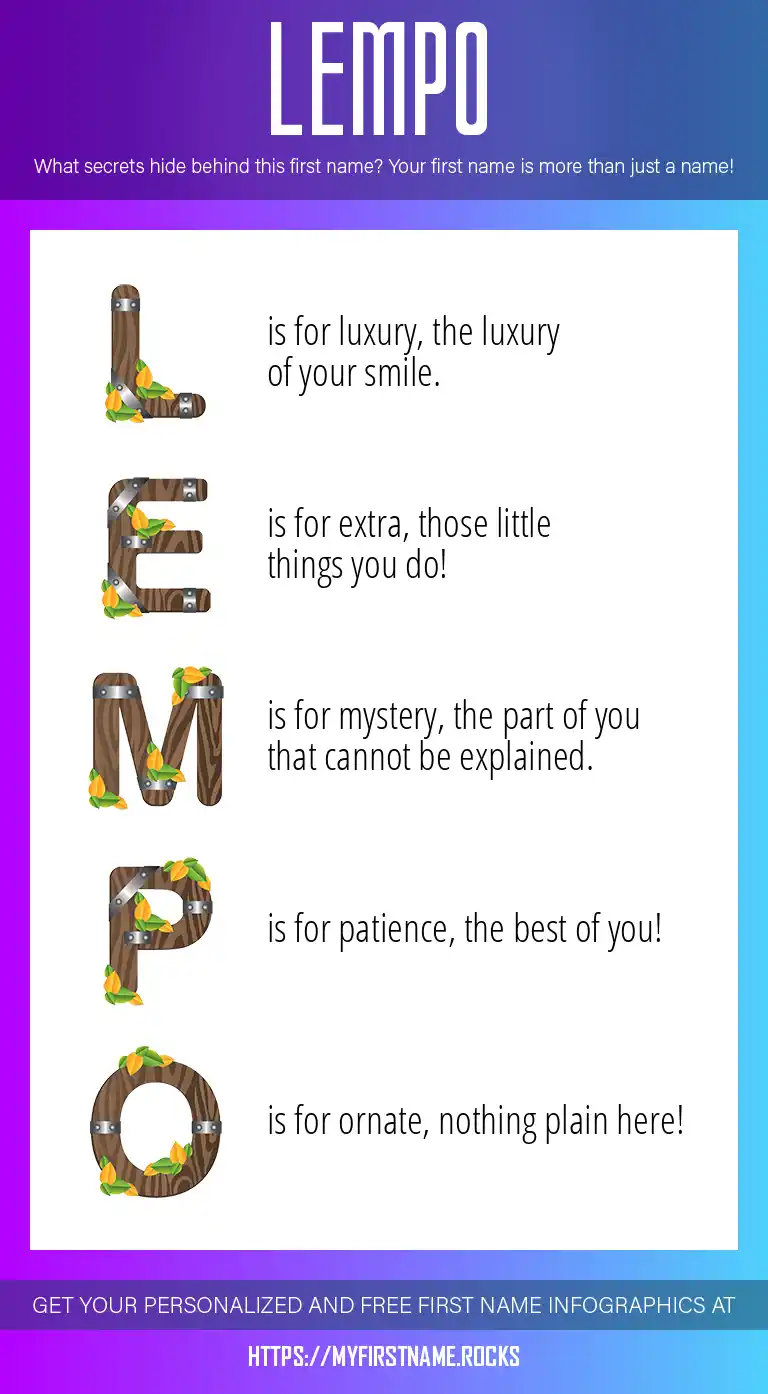 LEMPO

What secrets hide behind this first name? Your first name is more than just a name!

L is for luxury, the luxury of your smile.

E is for extra, those little things you do!

M is for mystery, the part of you that cannot be explained.

P is for patience, the best of you!

O is for ornate, nothing plain here!

GET YOUR PERSONALIZED AND FREE FIRST NAME INFOGRAPHICS AT

HTTPS://MYFIRSTNAME.ROCKS