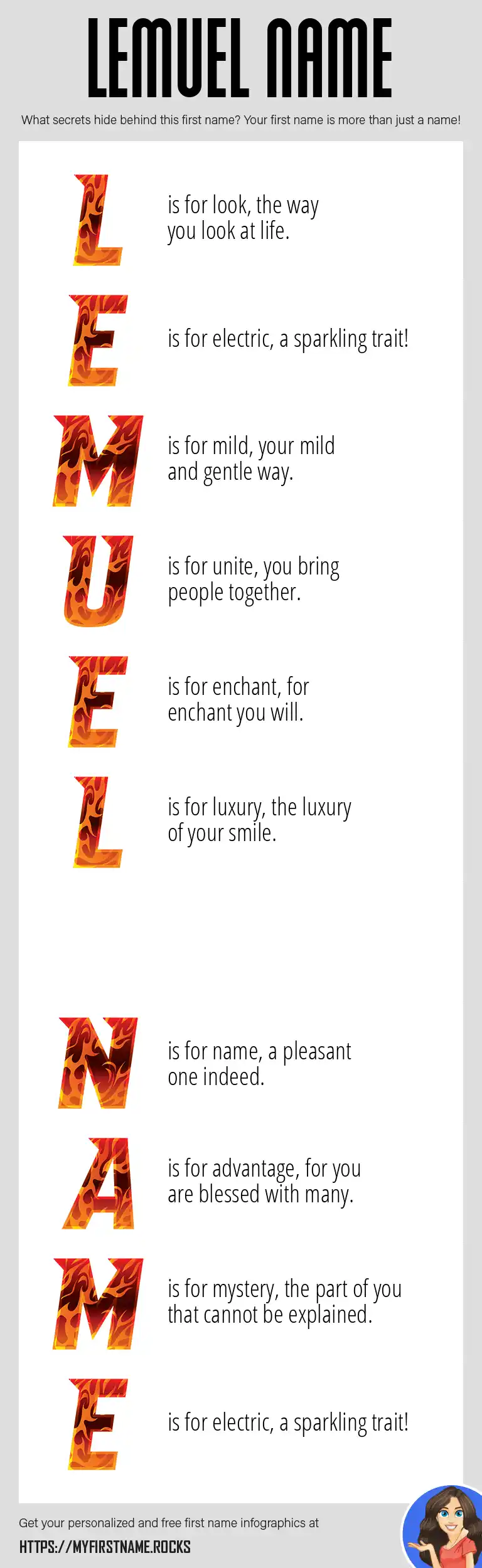 LEMUEL NAME

What secrets hide behind this first name? Your first name is more than just a name!

L is for look, the way you look at life.

E is for electric, a sparkling trait!

M is for mild, your mild and gentle way.

U is for unite, you bring people together.

E is for enchant, for enchant you will.

L is for luxury, the luxury of your smile.

N is for name, a pleasant one indeed.

A is for advantage, for you are blessed with many.

M is for mystery, the part of you that cannot be explained.

E is for electric, a sparkling trait!

Get your personalized and free first name infographics at

HTTPS://MYFIRSTNAME.ROCKS