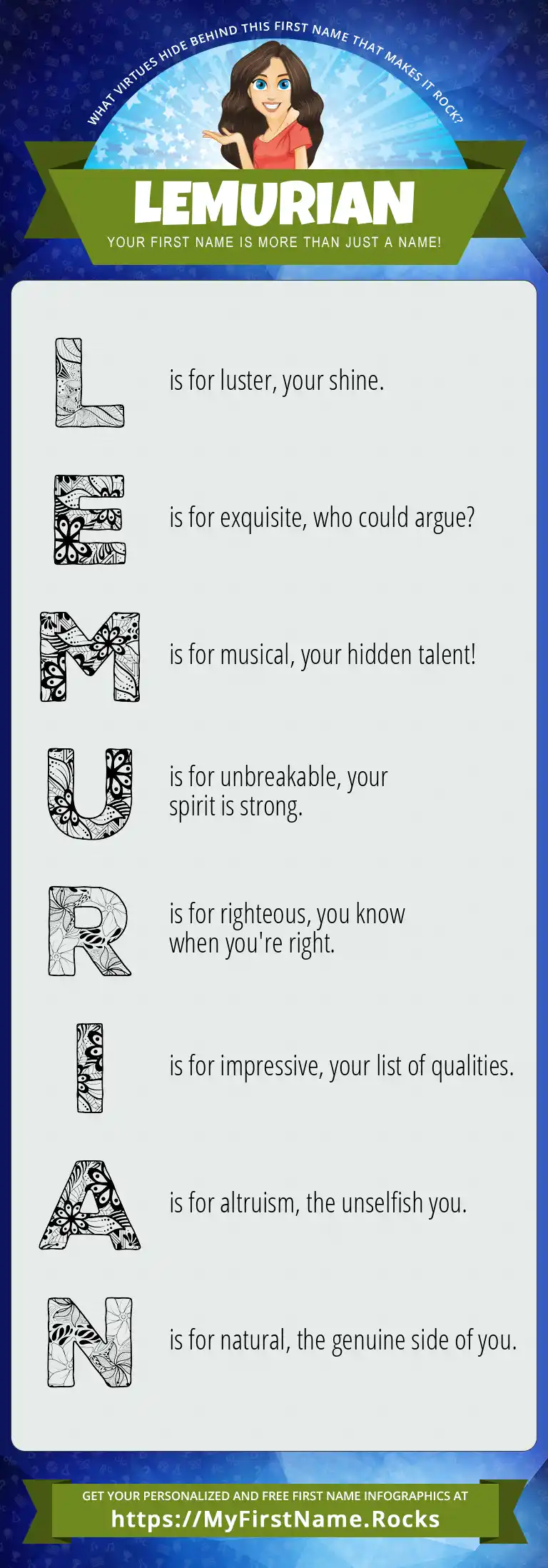 WHAT VIRTUES HIDE BEHIND THIS FIRST NAME THAT MAKES IT ROCK?

LEMURIAN

YOUR FIRST NAME IS MORE THAN JUST A NAME!

L is for luster, your shine.

E is for exquisite, who could argue?

M is for musical, your hidden talent!

U is for unbreakable, your spirit is strong.

R is for righteous, you know when you're right.

I is for impressive, your list of qualities.

A is for altruism, the unselfish you.

N is for natural, the genuine side of you.

GET YOUR PERSONALIZED AND FREE FIRST NAME INFOGRAPHICS AT
https://MyFirstName.Rocks