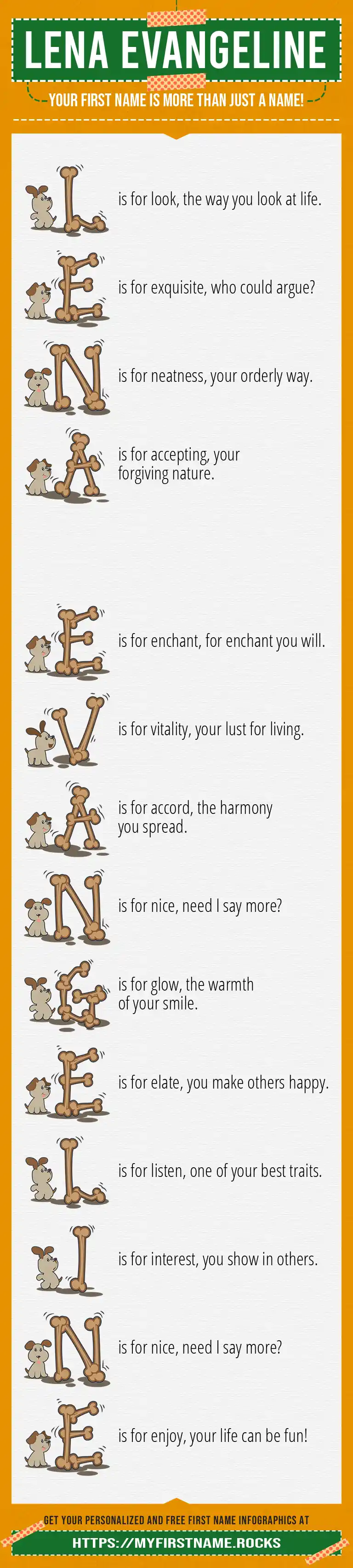 LENA EVANGELINE

YOUR FIRST NAME IS MORE THAN JUST A NAME!

L is for look, the way you look at life.

E is for exquisite, who could argue?

N is for neatness, your orderly way.

A is for accepting, your forgiving nature.

E is for enchant, for enchant you will.

V is for vitality, your lust for living.

A is for accord, the harmony you spread.

N is for nice, need I say more?

G is for glow, the warmth of your smile.

E is for elate, you make others happy.

L is for listen, one of your best traits.

I is for interest, you show in others.

N is for nice, need I say more?

E is for enjoy, your life can be fun!

GET YOUR PERSONALIZED AND FREE FIRST NAME INFOGRAPHICS AT

HTTPS://MYFIRSTNAME.ROCKS