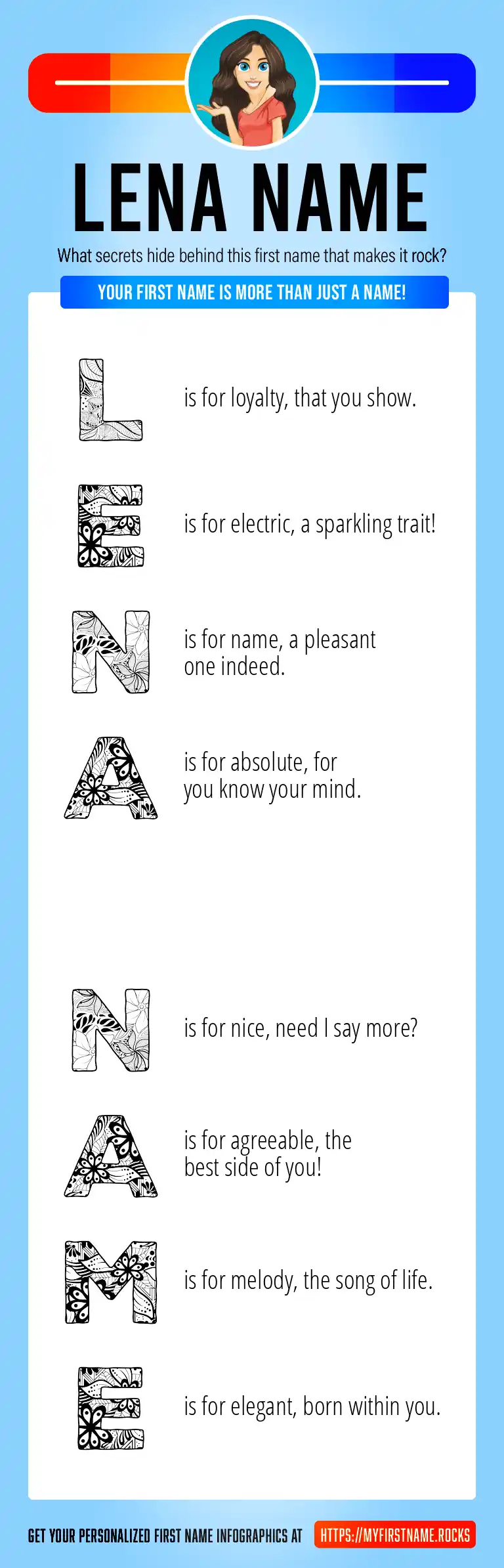 LENA NAME

What secrets hide behind this first name that makes it rock?

YOUR FIRST NAME IS MORE THAN JUST A NAME!

L is for loyalty, that you show.

E is for electric, a sparkling trait!

N is for name, a pleasant one indeed.

A is for absolute, for you know your mind.

N is for nice, need I say more?

A is for agreeable, the best side of you!

M is for melody, the song of life.

E is for elegant, born within you.

GET YOUR PERSONALIZED FIRST NAME INFOGRAPHICS AT HTTPS://MYFIRSTNAME.ROCKS