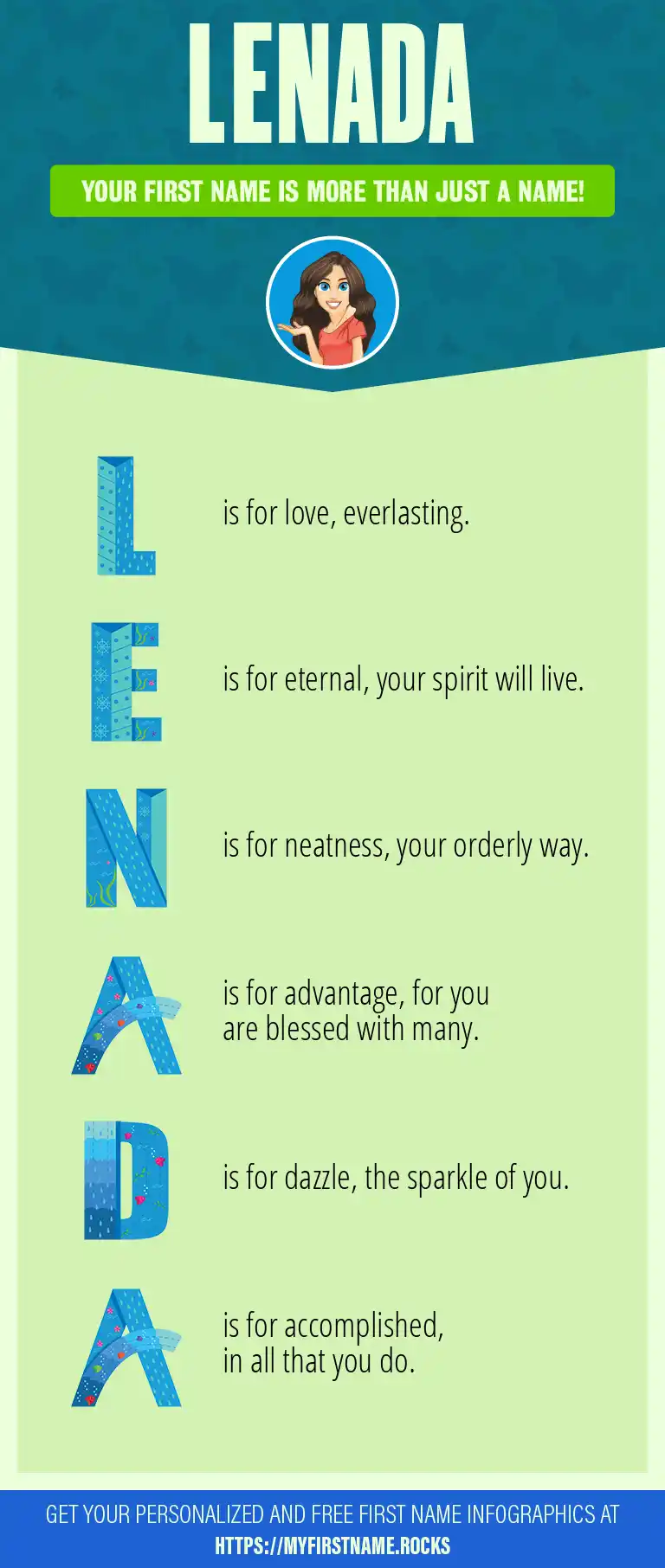 LENADA

YOUR FIRST NAME IS MORE THAN JUST A NAME!

L is for love, everlasting.

E is for eternal, your spirit will live.

N is for neatness, your orderly way.

A is for advantage, for you are blessed with many.

D is for dazzle, the sparkle of you.

A is for accomplished, in all that you do.

GET YOUR PERSONALIZED AND FREE FIRST NAME INFOGRAPHICS AT HTTPS://MYFIRSTNAME.ROCKS