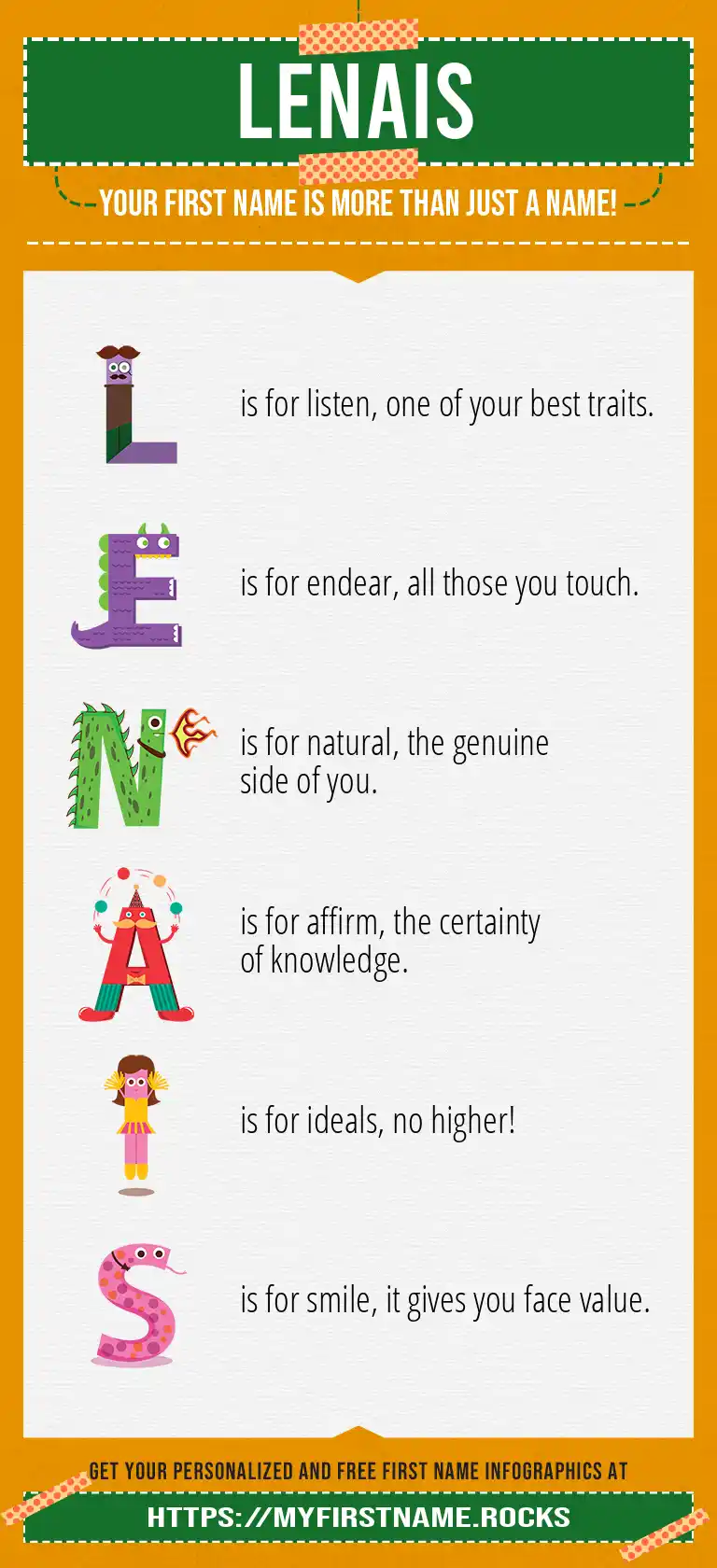 LENAIS

YOUR FIRST NAME IS MORE THAN JUST A NAME!

L is for listen, one of your best traits.

E is for endear, all those you touch.

N is for natural, the genuine side of you.

A is for affirm, the certainty of knowledge.

I is for ideals, no higher!

S is for smile, it gives you face value.

GET YOUR PERSONALIZED AND FREE FIRST NAME INFOGRAPHICS AT

HTTPS://MYFIRSTNAME.ROCKS