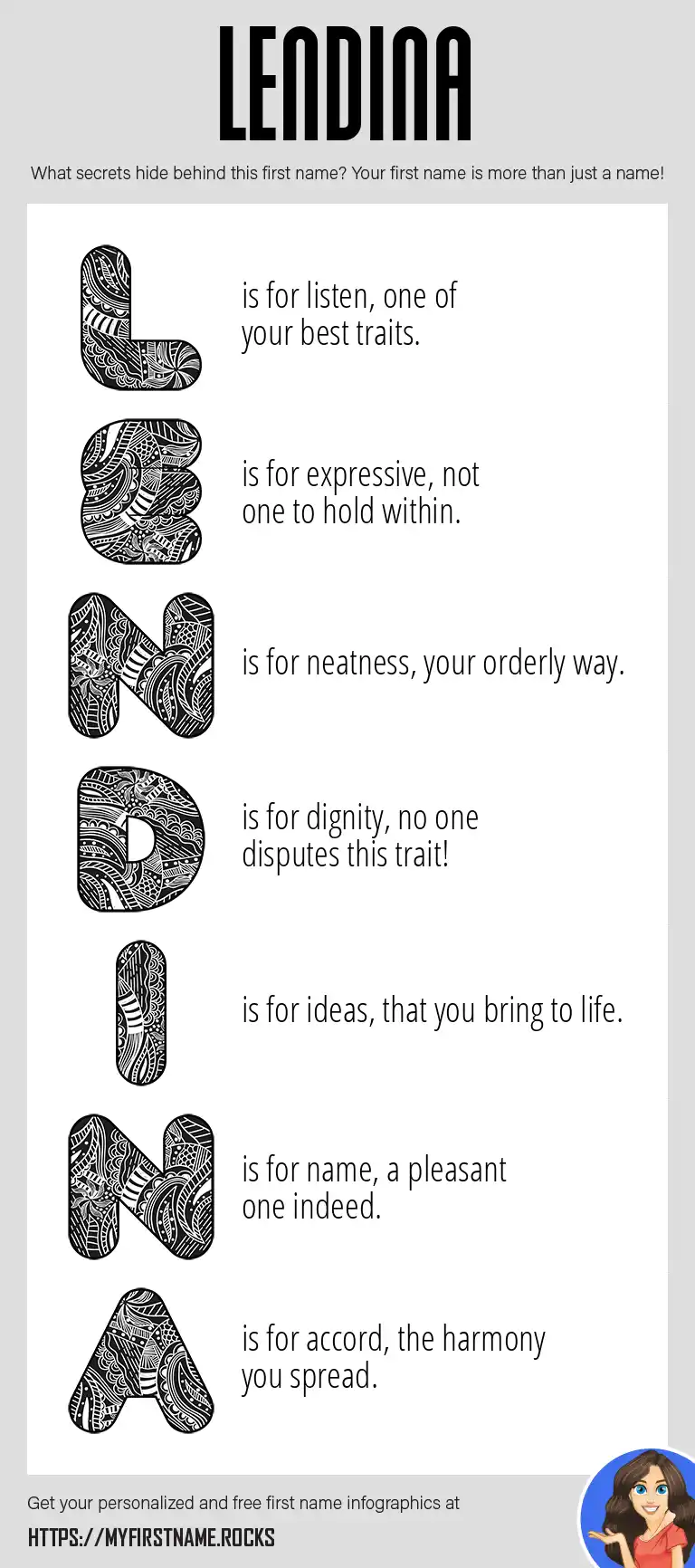 LENDINA

What secrets hide behind this first name? Your first name is more than just a name!

L is for listen, one of your best traits.

E is for expressive, not one to hold within.

N is for neatness, your orderly way.

D is for dignity, no one disputes this trait!

I is for ideas, that you bring to life.

N is for name, a pleasant one indeed.

A is for accord, the harmony you spread.

Get your personalized and free first name infographics at

HTTPS://MYFIRSTNAME.ROCKS