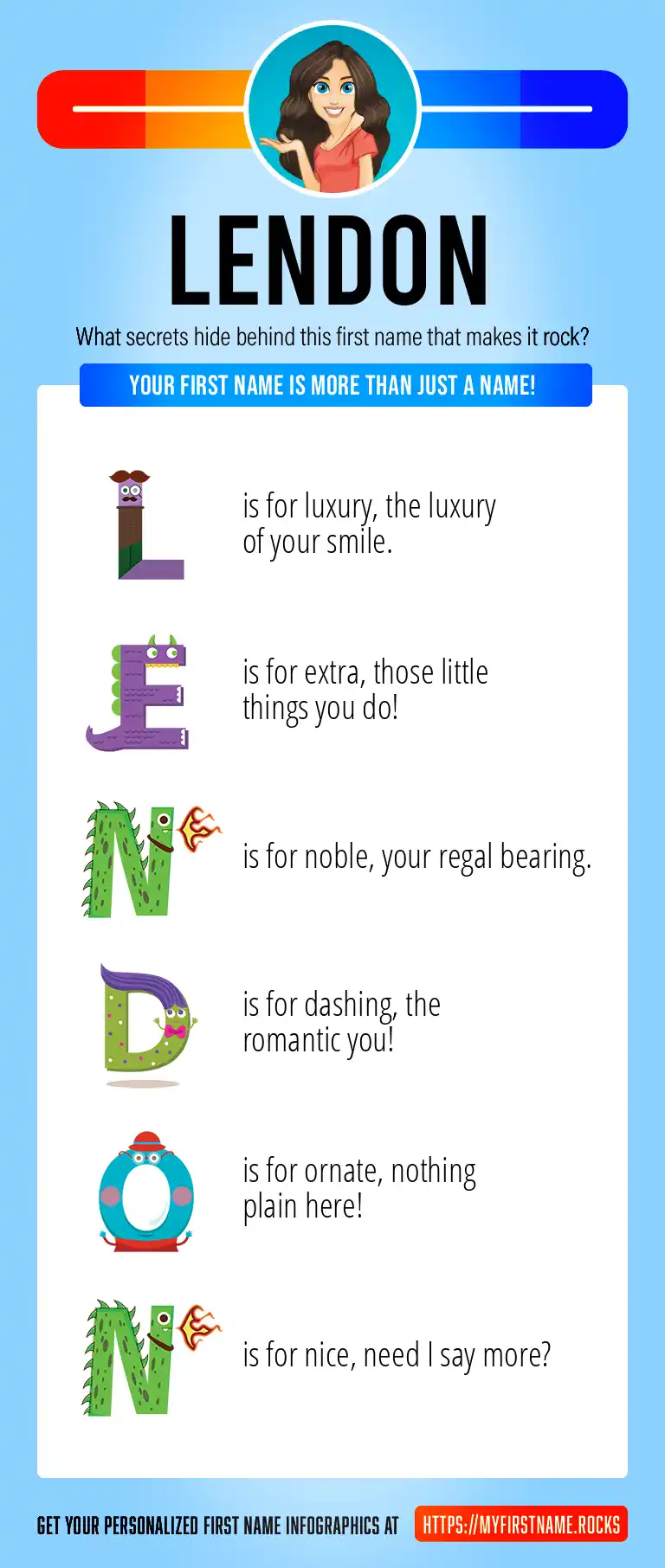 LENDON

What secrets hide behind this first name that makes it rock?

YOUR FIRST NAME IS MORE THAN JUST A NAME!

L is for luxury, the luxury of your smile.

E is for extra, those little things you do!

N is for noble, your regal bearing.

D is for dashing, the romantic you!

O is for ornate, nothing plain here!

N is for nice, need I say more?

GET YOUR PERSONALIZED FIRST NAME INFOGRAPHICS AT HTTPS://MYFIRSTNAME.ROCKS