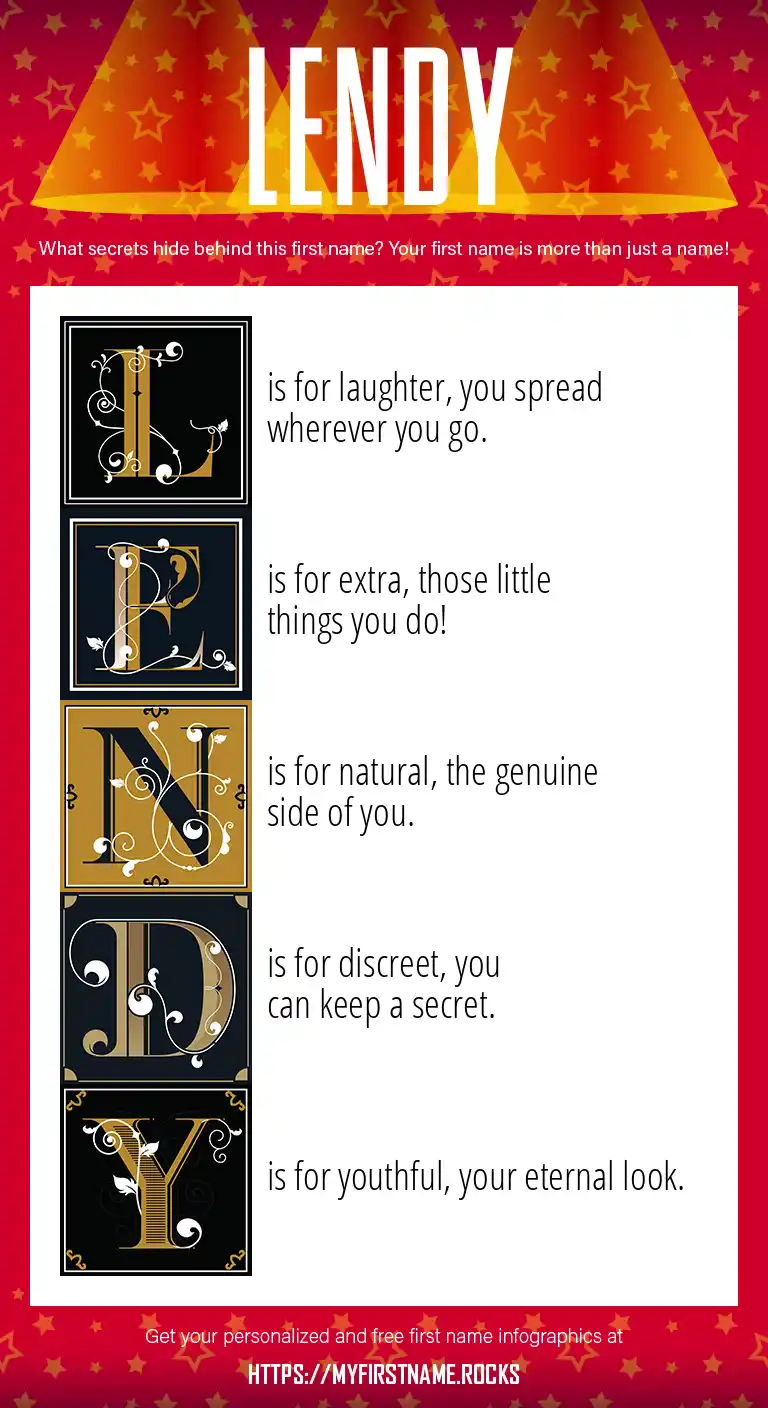 LENDY

What secrets hide behind this first name? Your first name is more than just a name!

L is for laughter, you spread wherever you go.

E is for extra, those little things you do!

N is for natural, the genuine side of you.

D is for discreet, you can keep a secret.

Y is for youthful, your eternal look.

Get your personalized and free first name infographics at

HTTPS://MYFIRSTNAME.ROCKS