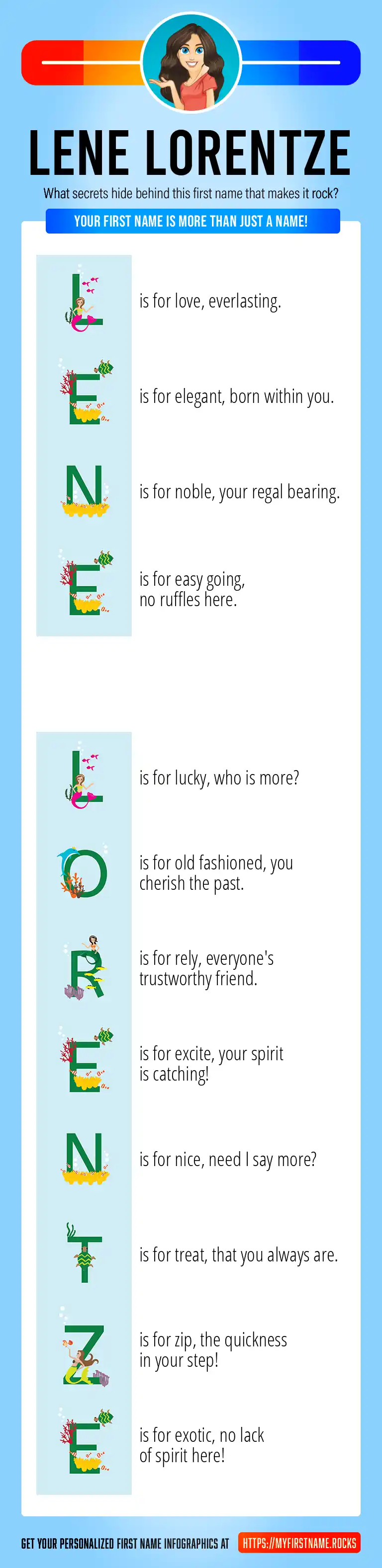 LENE LORENTZE

What secrets hide behind this first name that makes it rock?

YOUR FIRST NAME IS MORE THAN JUST A NAME!

L is for love, everlasting.

E is for elegant, born within you.

N is for noble, your regal bearing.

E is for easy going, no ruffles here.

L is for lucky, who is more?

O is for old fashioned, you cherish the past.

R is for rely, everyone's trustworthy friend.

E is for excite, your spirit is catching!

N is for nice, need I say more?

T is for treat, that you always are.

Z is for zip, the quickness in your step!

E is for exotic, no lack of spirit here!

GET YOUR PERSONALIZED FIRST NAME INFOGRAPHICS AT HTTPS://MYFIRSTNAME.ROCKS