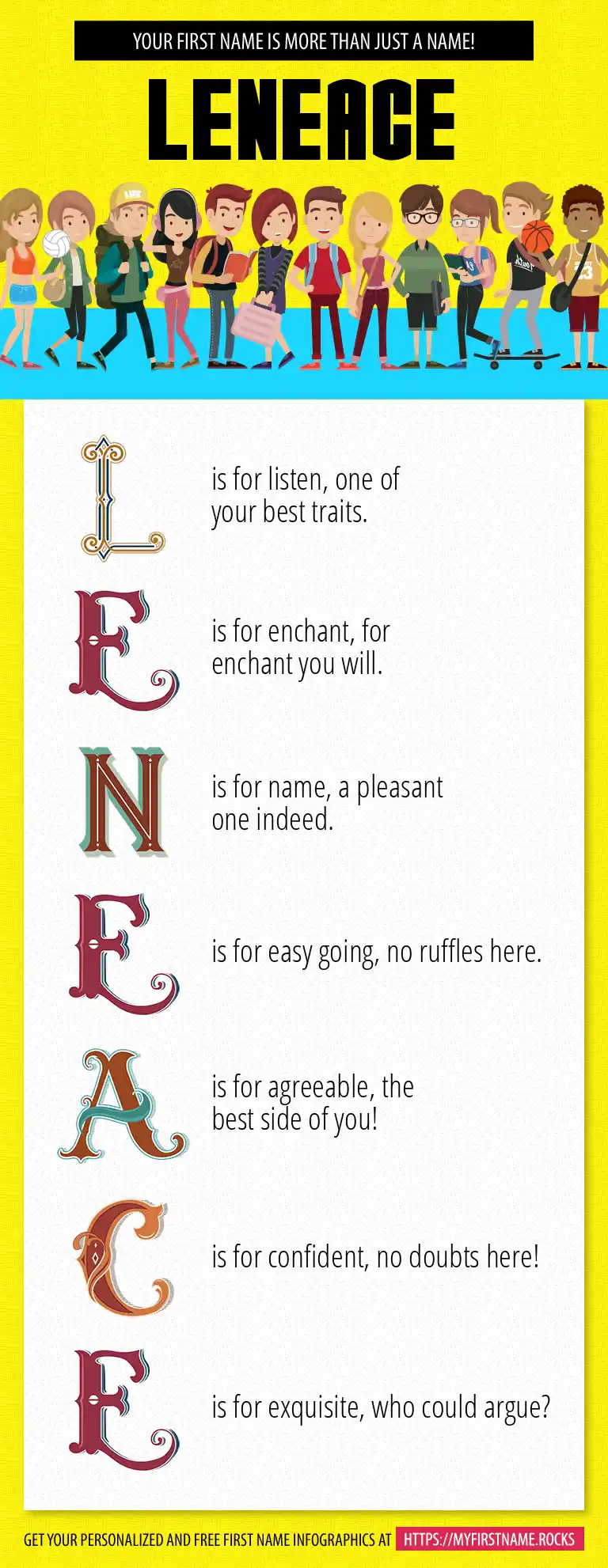 YOUR FIRST NAME IS MORE THAN JUST A NAME!

LENEACE

L is for listen, one of your best traits.

E is for enchant, for enchant you will.

N is for name, a pleasant one indeed.

E is for easy going, no ruffles here.

A is for agreeable, the best side of you!

C is for confident, no doubts here!

E is for exquisite, who could argue?

GET YOUR PERSONALIZED AND FREE FIRST NAME INFOGRAPHICS AT HTTPS://MYFIRSTNAME.ROCKS