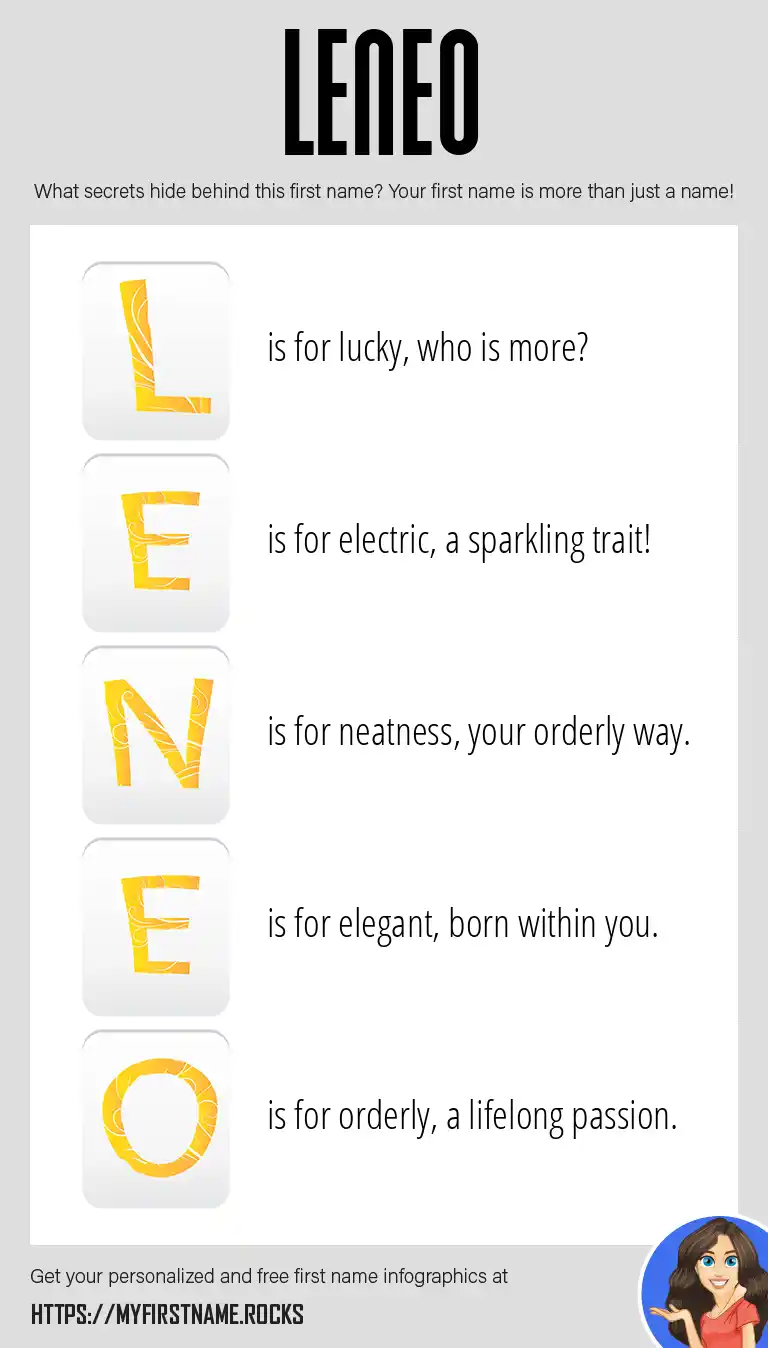 LENEO

What secrets hide behind this first name? Your first name is more than just a name!

L is for lucky, who is more?

E is for electric, a sparkling trait!

N is for neatness, your orderly way.

E is for elegant, born within you.

O is for orderly, a lifelong passion.

Get your personalized and free first name infographics at

HTTPS://MYFIRSTNAME.ROCKS