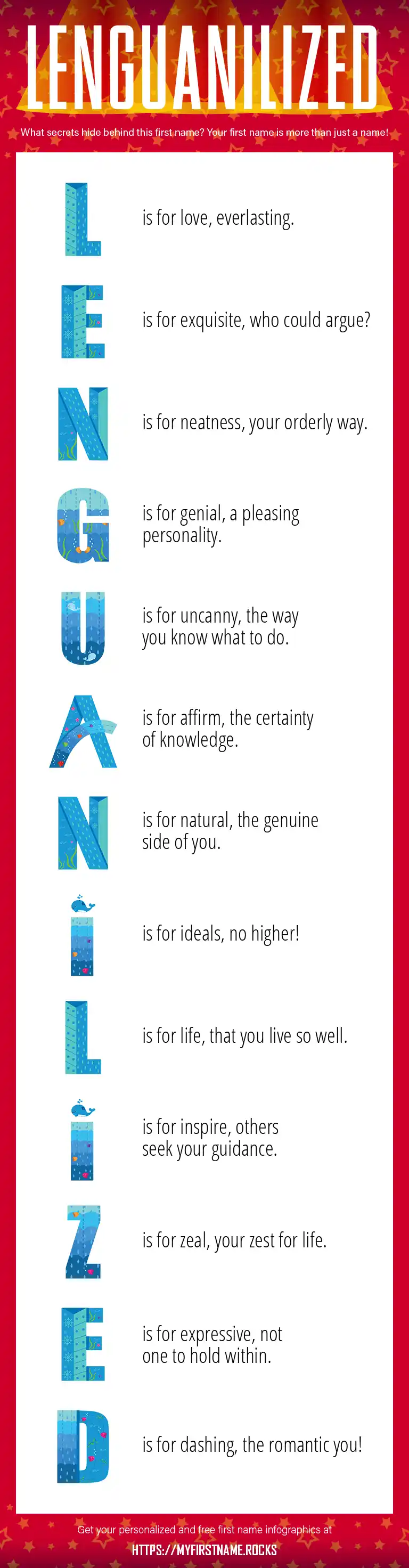 LENGUANILIZED

What secrets hide behind this first name? Your first name is more than just a name!

L is for love, everlasting.

E is for exquisite, who could argue?

N is for neatness, your orderly way.

G is for genial, a pleasing personality.

U is for uncanny, the way you know what to do.

A is for affirm, the certainty of knowledge.

N is for natural, the genuine side of you.

I is for ideals, no higher!

L is for life, that you live so well.

I is for inspire, others seek your guidance.

Z is for zeal, your zest for life.

E is for expressive, not one to hold within.

D is for dashing, the romantic you!

Get your personalized and free first name infographics at

HTTPS://MYFIRSTNAME.ROCKS