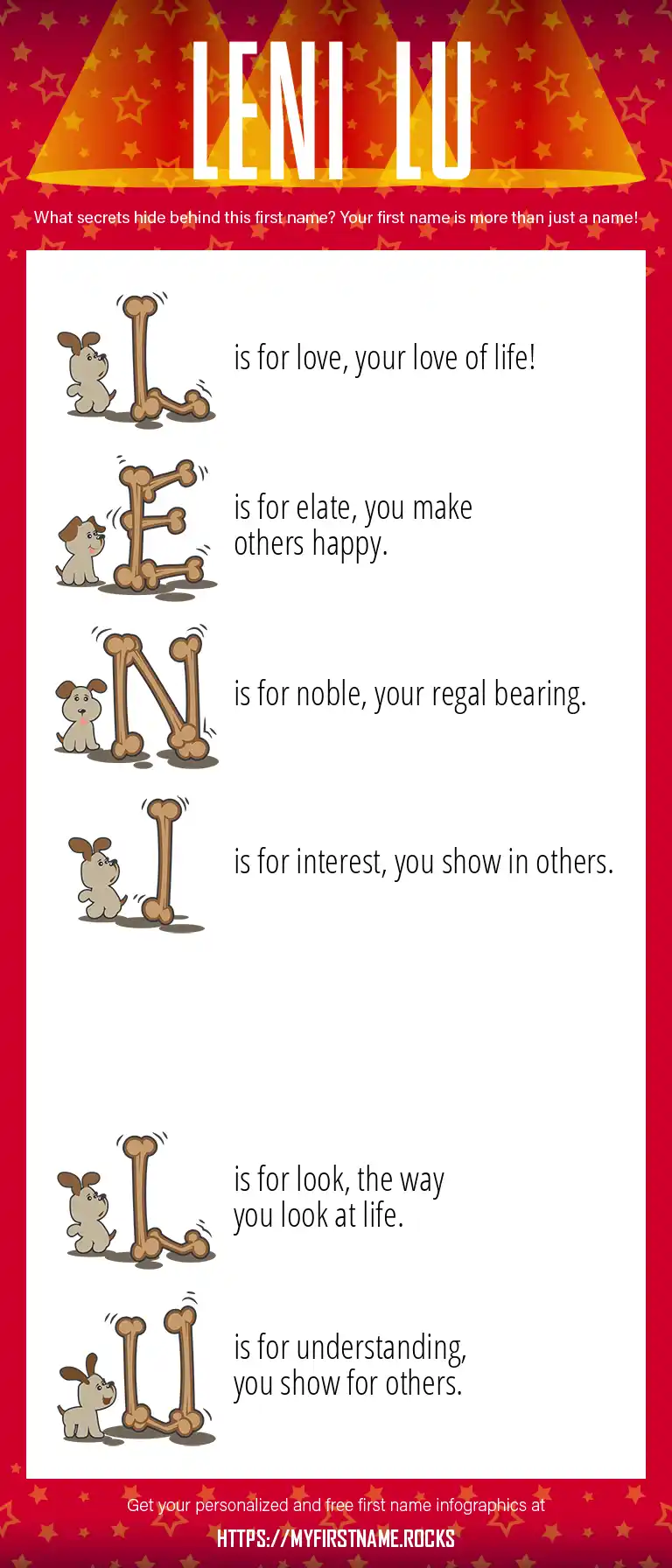 LENI LU

What secrets hide behind this first name? Your first name is more than just a name!

L is for love, your love of life!

E is for elate, you make others happy.

N is for noble, your regal bearing.

I is for interest, you show in others.

L is for look, the way you look at life.

U is for understanding, you show for others.

Get your personalized and free first name infographics at

HTTPS://MYFIRSTNAME.ROCKS