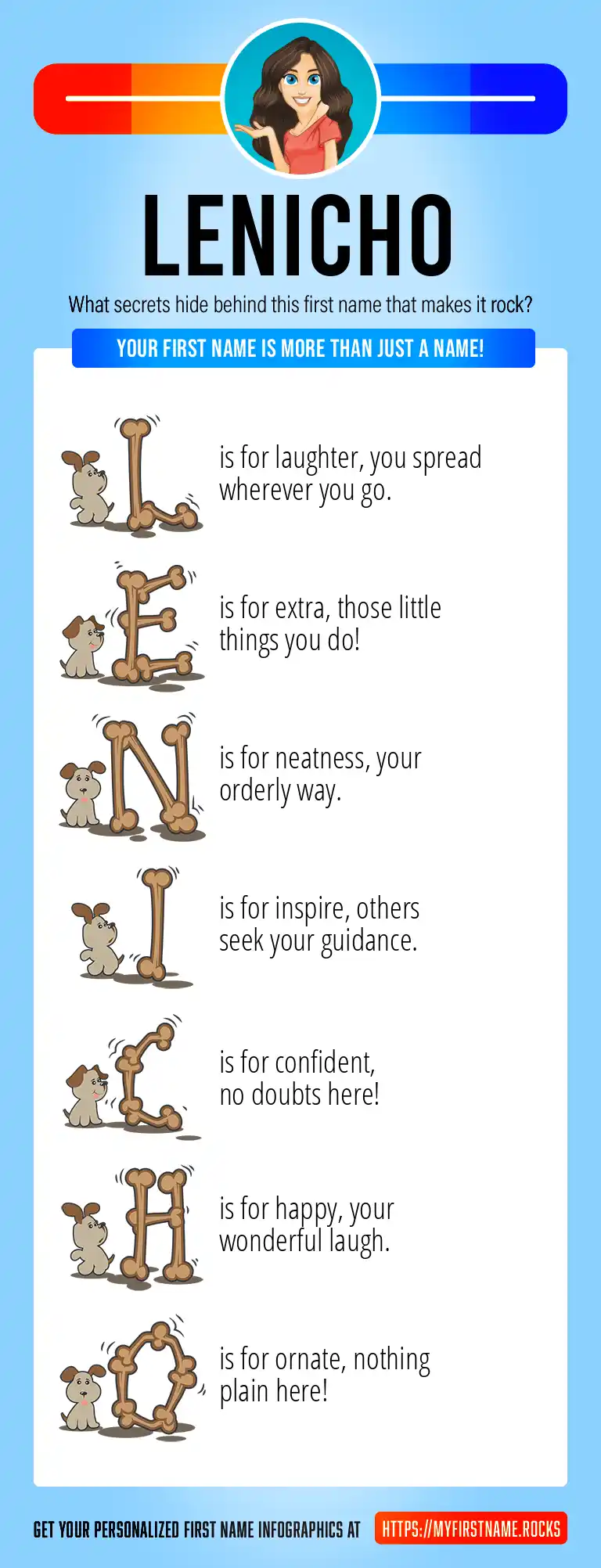 LENICHO

What secrets hide behind this first name that makes it rock?

YOUR FIRST NAME IS MORE THAN JUST A NAME!

L is for laughter, you spread wherever you go.

E is for extra, those little things you do!

N is for neatness, your orderly way.

I is for inspire, others seek your guidance.

C is for confident, no doubts here!

H is for happy, your wonderful laugh.

O is for ornate, nothing plain here!

GET YOUR PERSONALIZED FIRST NAME INFOGRAPHICS AT HTTPS://MYFIRSTNAME.ROCKS