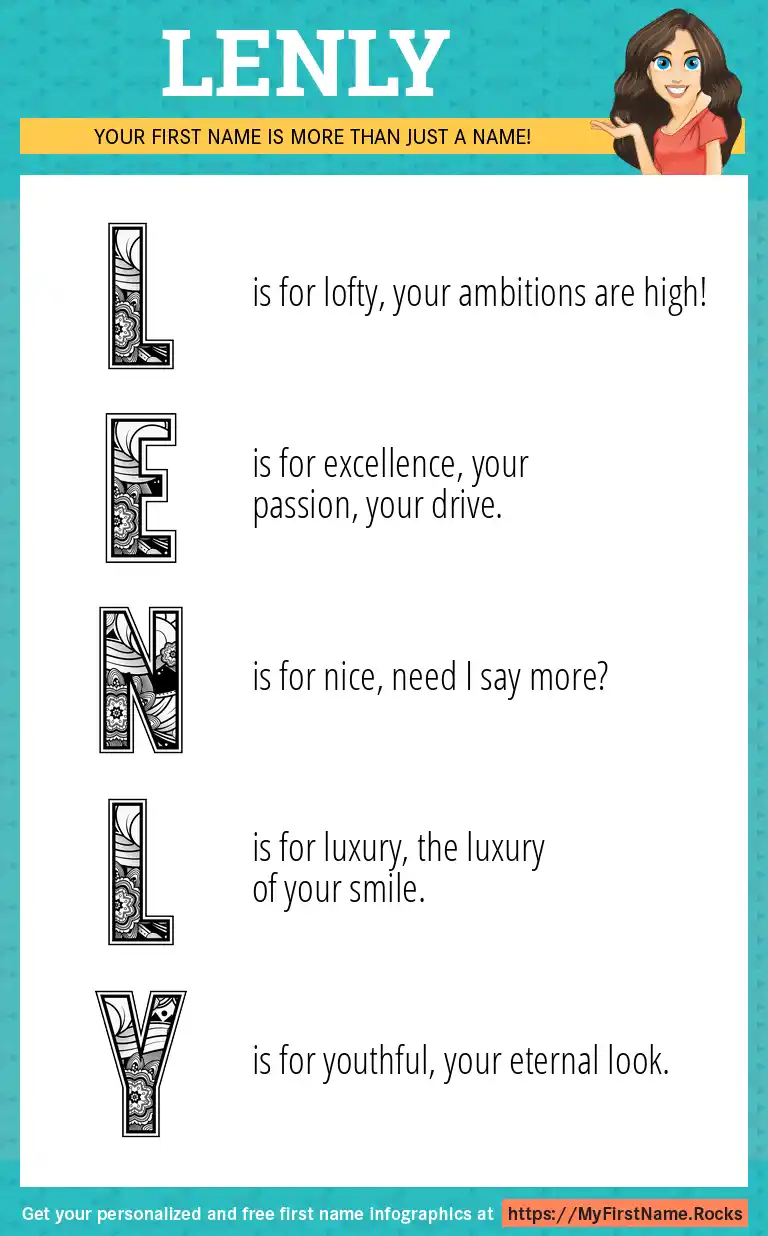 LENLY

YOUR FIRST NAME IS MORE THAN JUST A NAME!

L is for lofty, your ambitions are high!

E is for excellence, your passion, your drive.

N is for nice, need I say more?

L is for luxury, the luxury of your smile.

Y is for youthful, your eternal look.

Get your personalized and free first name infographics at https://MyFirstName.Rocks