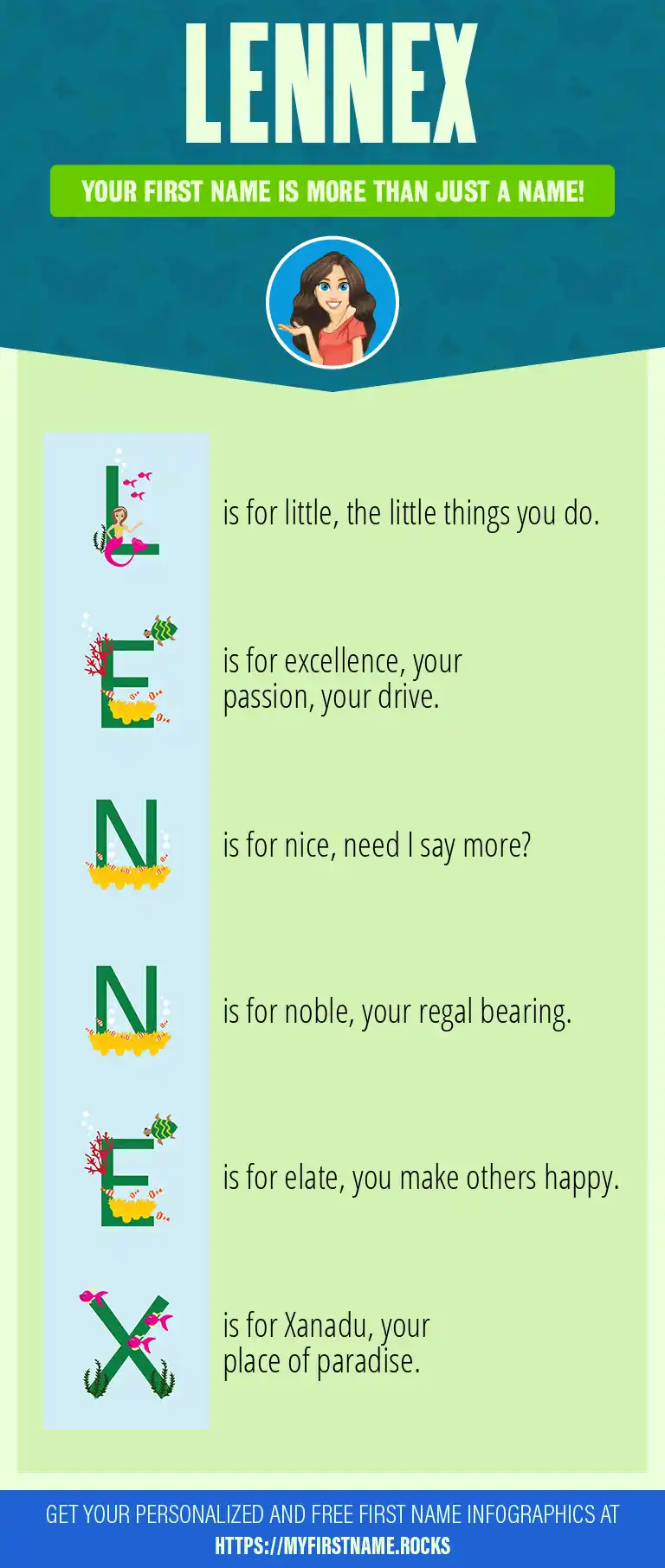 LENNEX

YOUR FIRST NAME IS MORE THAN JUST A NAME!

L is for little, the little things you do.

E is for excellence, your passion, your drive.

N is for nice, need I say more?

N is for noble, your regal bearing.

E is for elate, you make others happy.

X is for Xanadu, your place of paradise.

GET YOUR PERSONALIZED AND FREE FIRST NAME INFOGRAPHICS AT HTTPS://MYFIRSTNAME.ROCKS