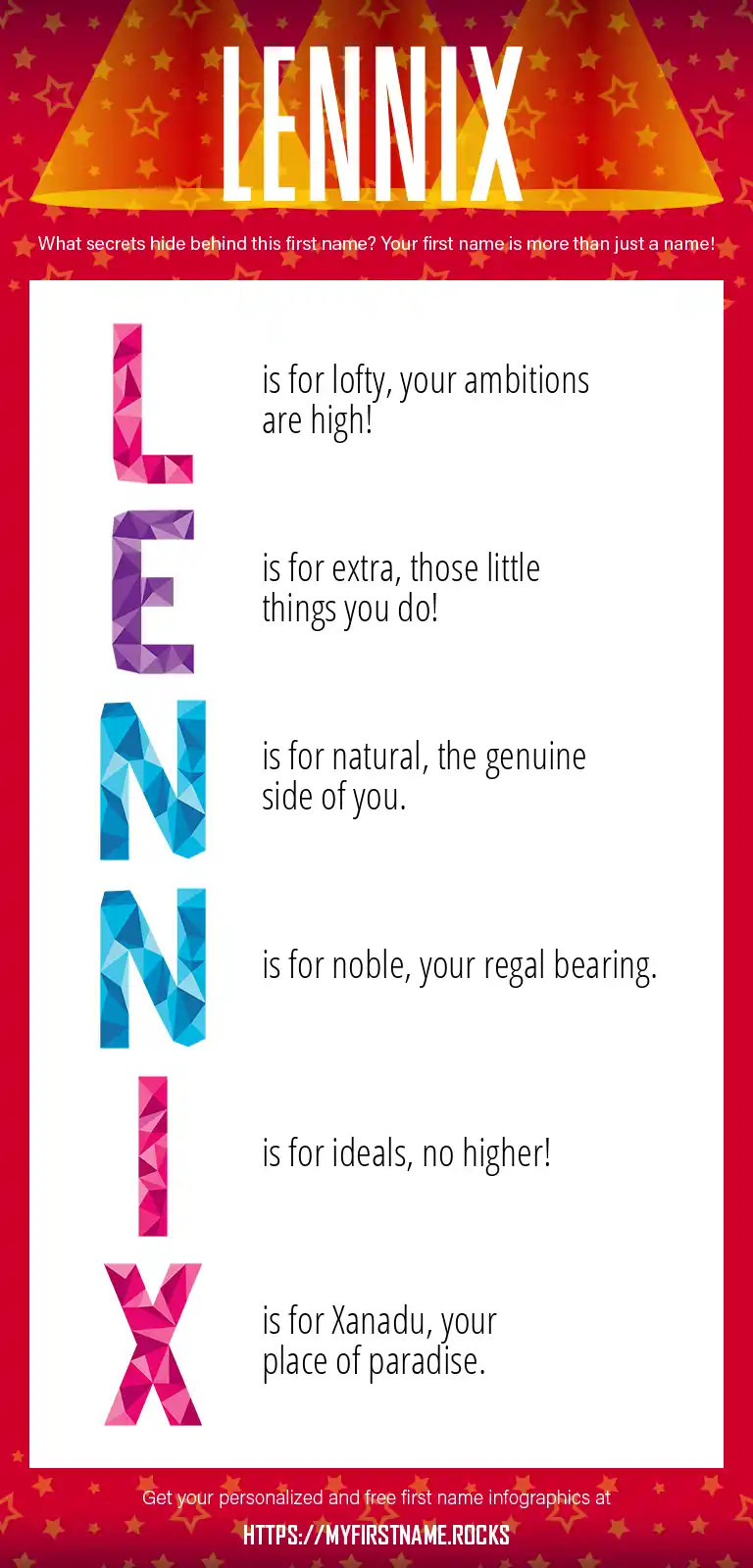 LENNIX

What secrets hide behind this first name? Your first name is more than just a name!

L is for lofty, your ambitions are high!

E is for extra, those little things you do!

N is for natural, the genuine side of you.

N is for noble, your regal bearing.

I is for ideals, no higher!

X is for Xanadu, your place of paradise.

Get your personalized and free first name infographics at

HTTPS://MYFIRSTNAME.ROCKS