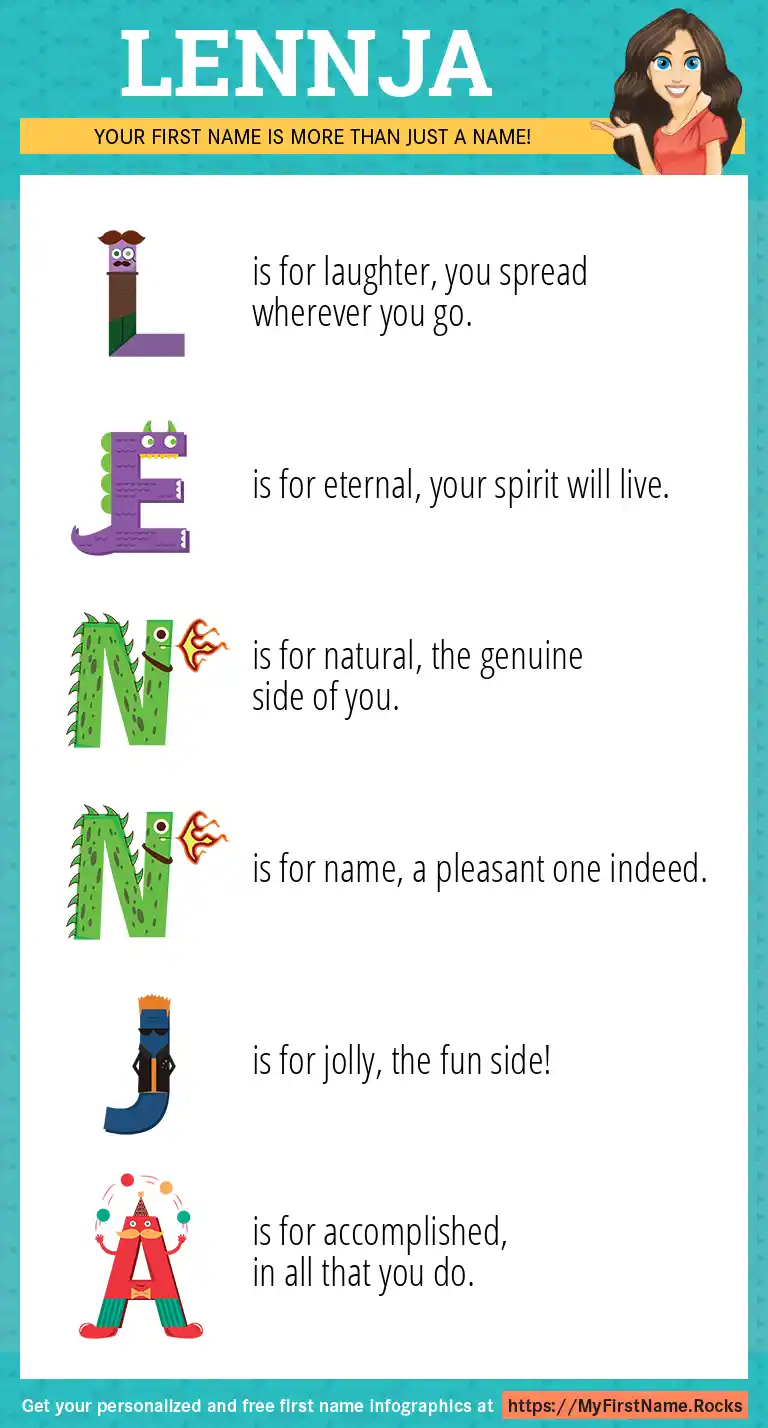 LENNJA

YOUR FIRST NAME IS MORE THAN JUST A NAME!

L is for laughter, you spread wherever you go.

E is for eternal, your spirit will live.

N is for natural, the genuine side of you.

N is for name, a pleasant one indeed.

J is for jolly, the fun side!

A is for accomplished, in all that you do.

Get your personalized and free first name infographics at https://MyFirstName.Rocks