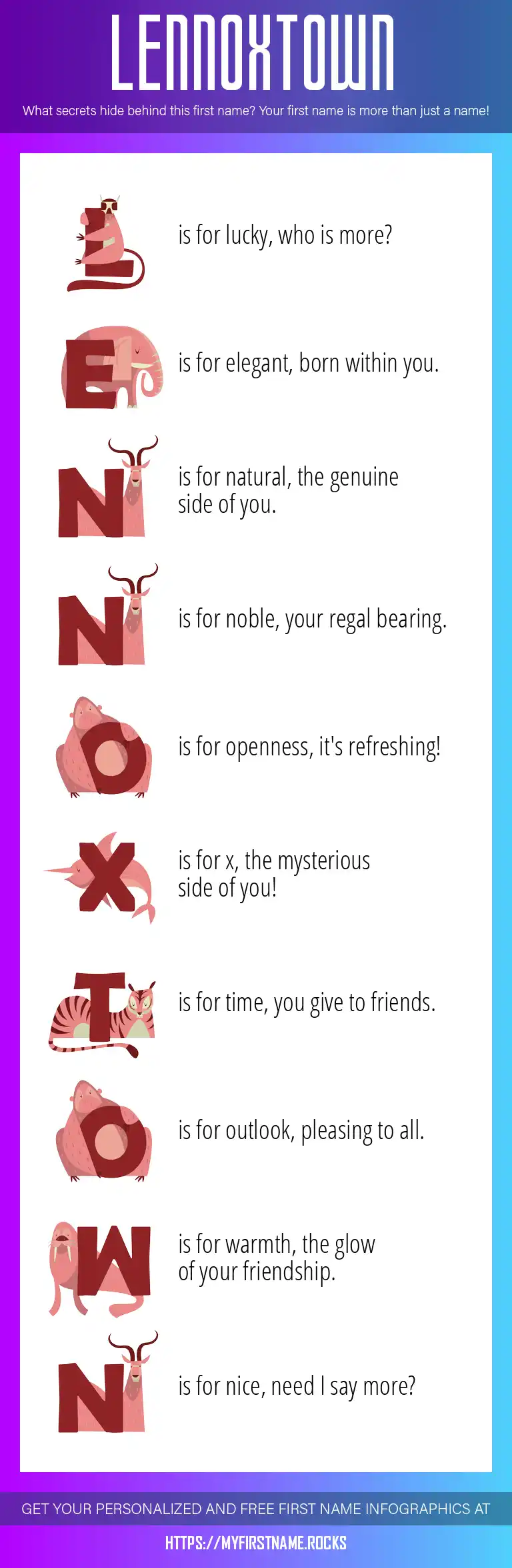 LENNOXTOWN

What secrets hide behind this first name? Your first name is more than just a name!

L is for lucky, who is more?

E is for elegant, born within you.

N is for natural, the genuine side of you.

N is for noble, your regal bearing.

O is for openness, it's refreshing!

X is for x, the mysterious side of you!

T is for time, you give to friends.

O is for outlook, pleasing to all.

W is for warmth, the glow of your friendship.

N is for nice, need I say more?

GET YOUR PERSONALIZED AND FREE FIRST NAME INFOGRAPHICS AT

HTTPS://MYFIRSTNAME.ROCKS