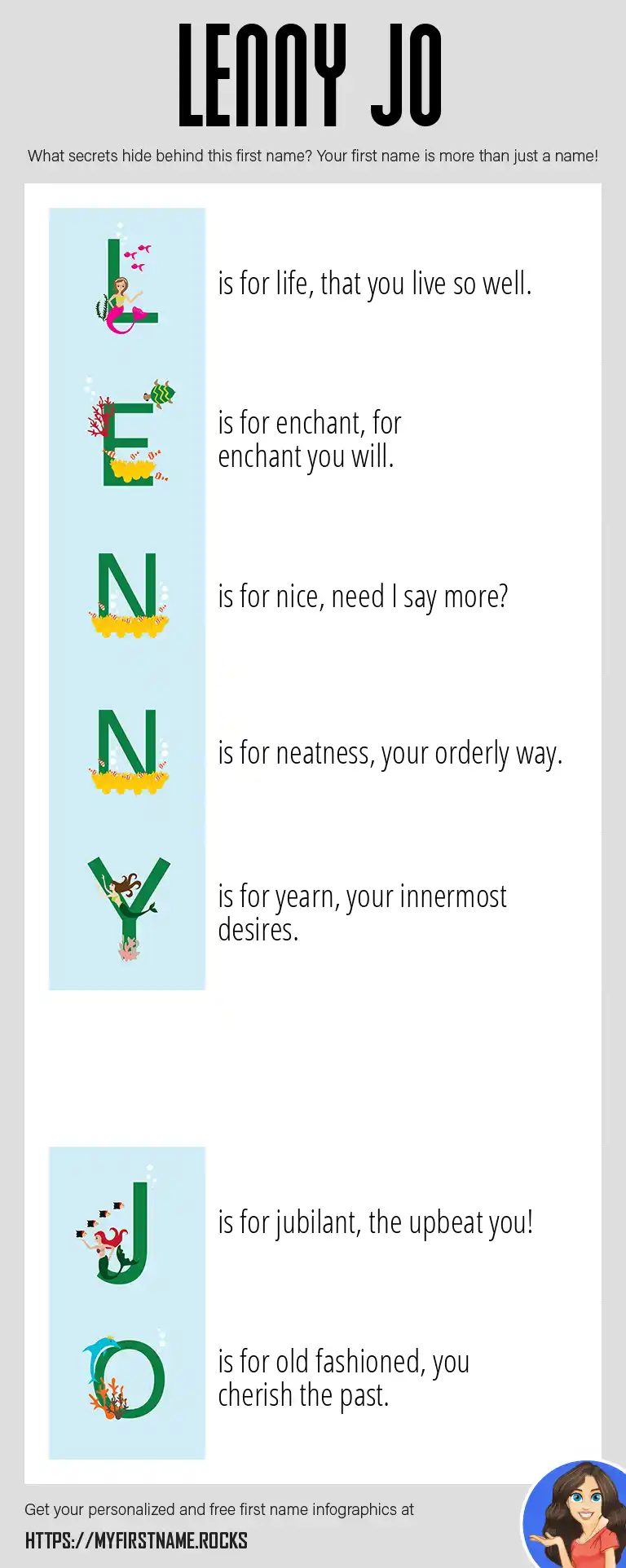 LENNY JO

What secrets hide behind this first name? Your first name is more than just a name!

L is for life, that you live so well.

E is for enchant, for enchant you will.

N is for nice, need I say more?

N is for neatness, your orderly way.

Y is for yearn, your innermost desires.

J is for jubilant, the upbeat you!

O is for old fashioned, you cherish the past.

Get your personalized and free first name infographics at

HTTPS://MYFIRSTNAME.ROCKS