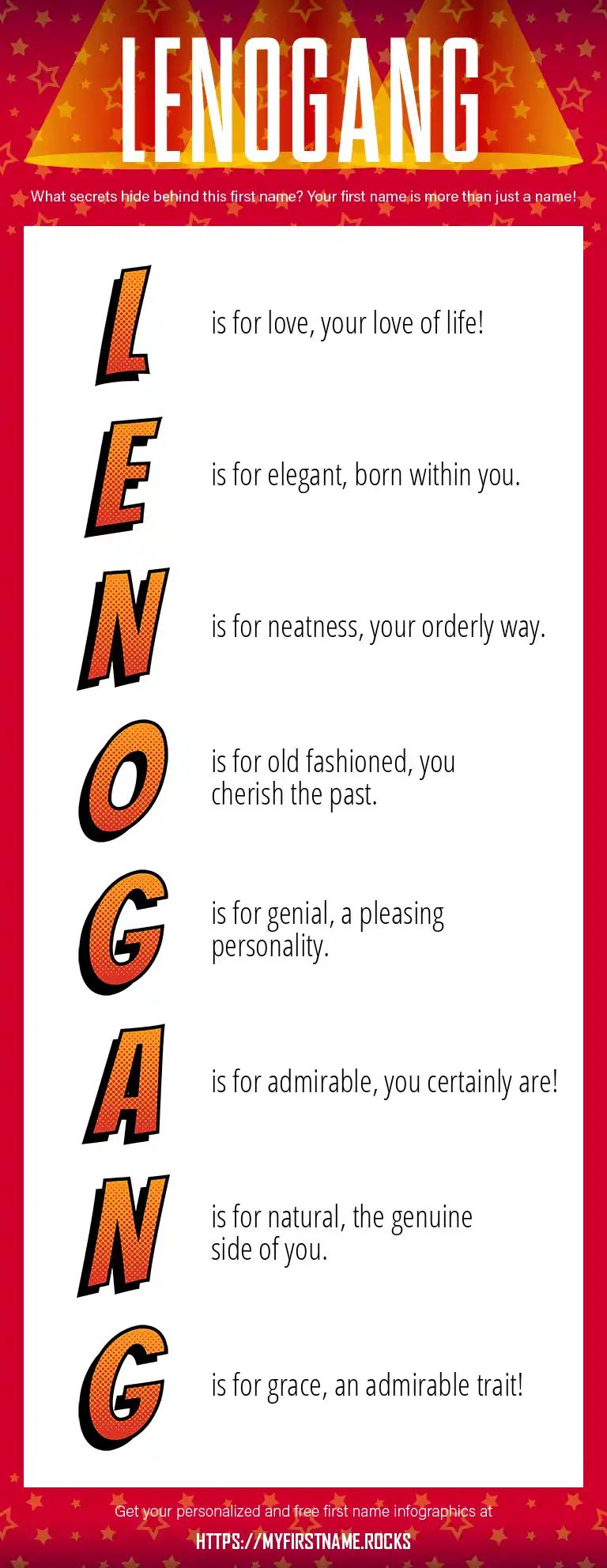 LENOGANG

What secrets hide behind this first name? Your first name is more than just a name!

L is for love, your love of life!

E is for elegant, born within you.

N is for neatness, your orderly way.

O is for old fashioned, you cherish the past.

G is for genial, a pleasing personality.

A is for admirable, you certainly are!

N is for natural, the genuine side of you.

G is for grace, an admirable trait!

Get your personalized and free first name infographics at

HTTPS://MYFIRSTNAME.ROCKS