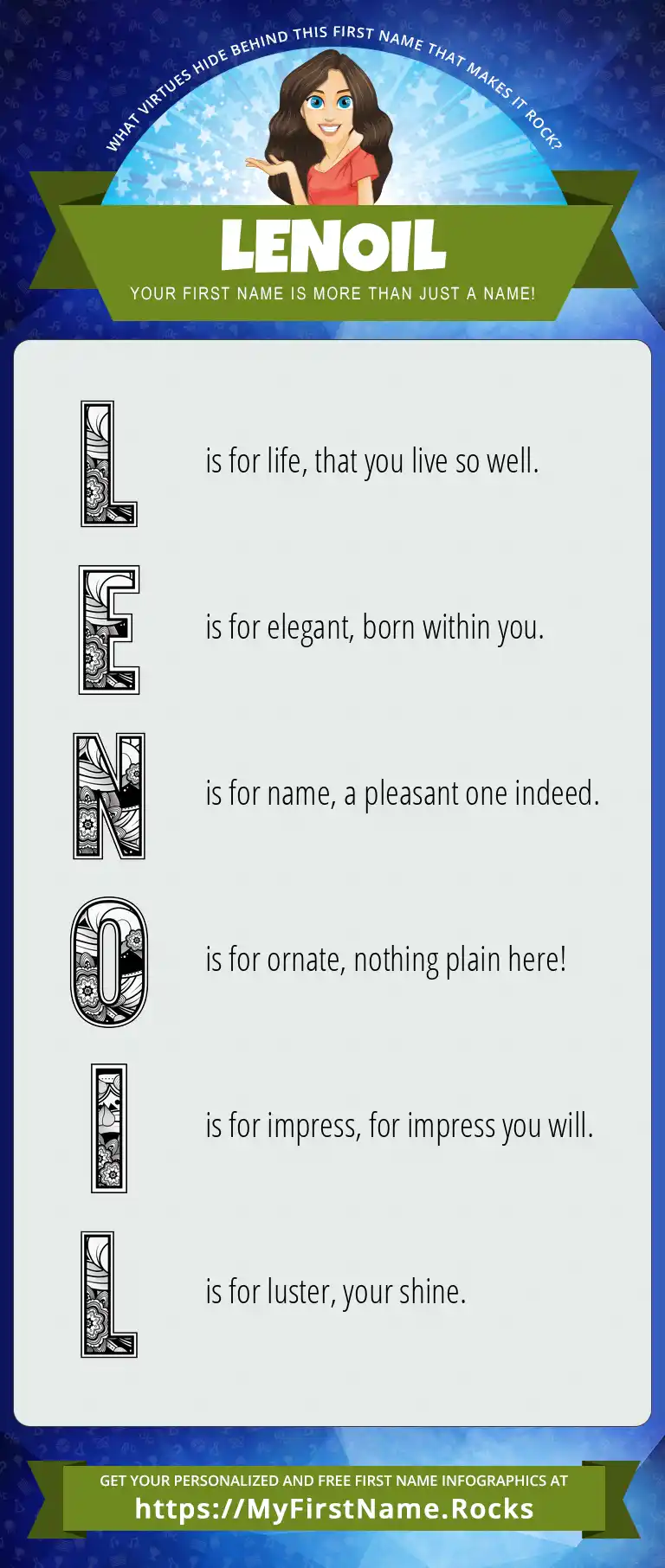 WHAT VIRTUES HIDE BEHIND THIS FIRST NAME THAT MAKES IT ROCK?

LENOIL

YOUR FIRST NAME IS MORE THAN JUST A NAME!

L is for life, that you live so well.

E is for elegant, born within you.

N is for name, a pleasant one indeed.

O is for ornate, nothing plain here!

I is for impress, for impress you will.

L is for luster, your shine.

GET YOUR PERSONALIZED AND FREE FIRST NAME INFOGRAPHICS AT
https://MyFirstName.Rocks