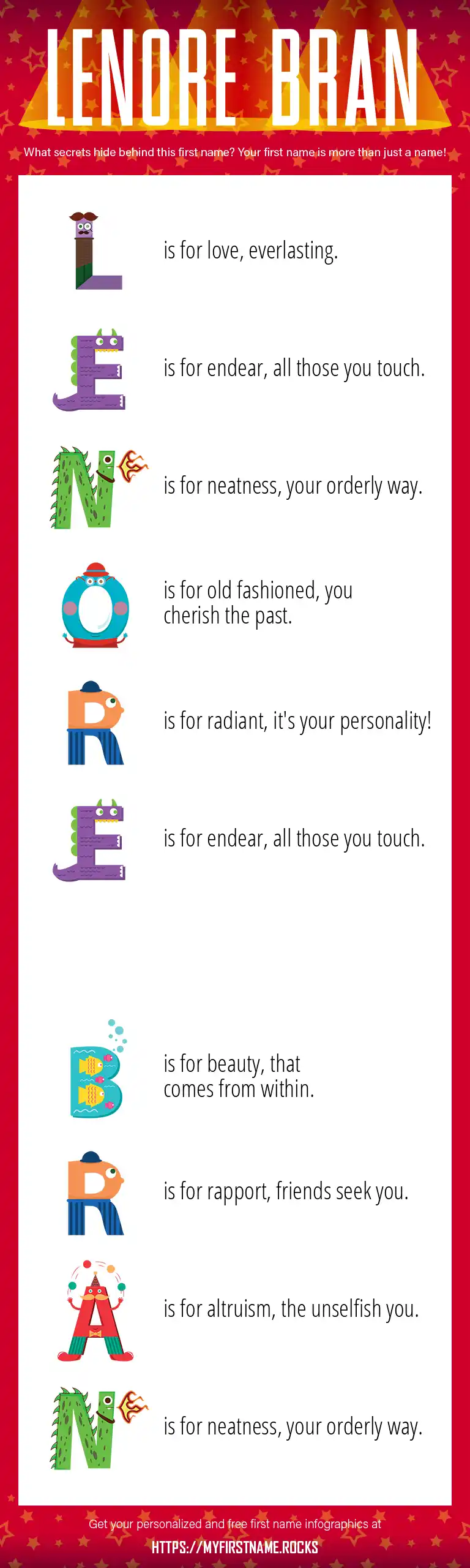 LENORE BRAN

What secrets hide behind this first name? Your first name is more than just a name!

L is for love, everlasting.

E is for endear, all those you touch.

N is for neatness, your orderly way.

O is for old fashioned, you cherish the past.

R is for radiant, it's your personality!

E is for endear, all those you touch.

B is for beauty, that comes from within.

R is for rapport, friends seek you.

A is for altruism, the unselfish you.

N is for neatness, your orderly way.

Get your personalized and free first name infographics at

HTTPS://MYFIRSTNAME.ROCKS