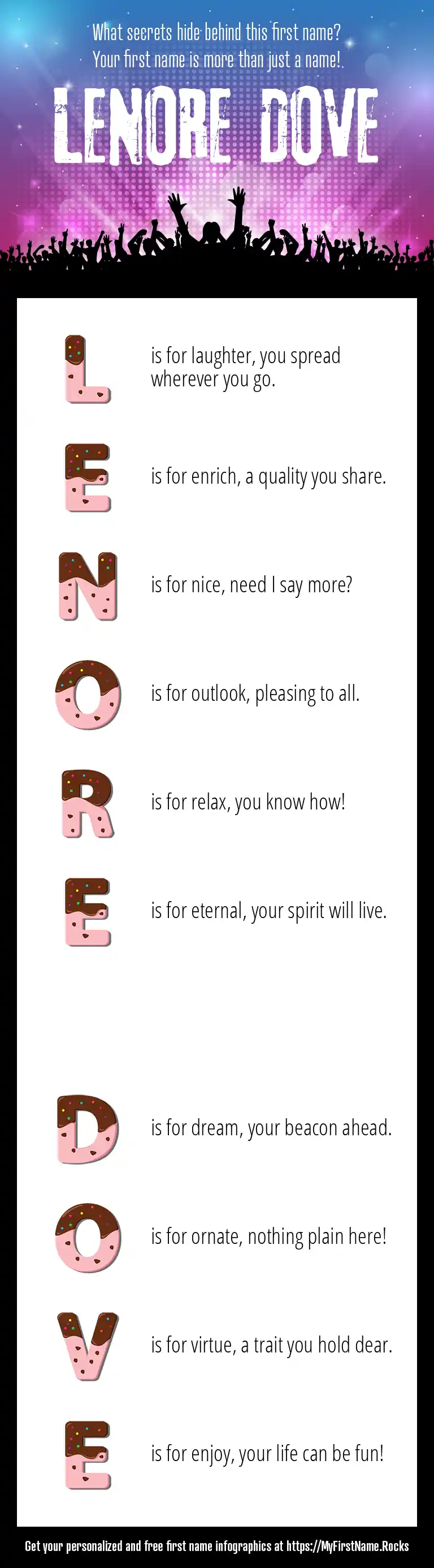 What secrets hide behind this first name?
Your first name is more than just a name!

LENORE DOVE

L is for laughter, you spread wherever you go.

E is for enrich, a quality you share.

N is for nice, need I say more?

O is for outlook, pleasing to all.

R is for relax, you know how!

E is for eternal, your spirit will live.

D is for dream, your beacon ahead.

O is for ornate, nothing plain here!

V is for virtue, a trait you hold dear.

E is for enjoy, your life can be fun!

Get your personalized and free first name infographics at https://MyFirstName.Rocks