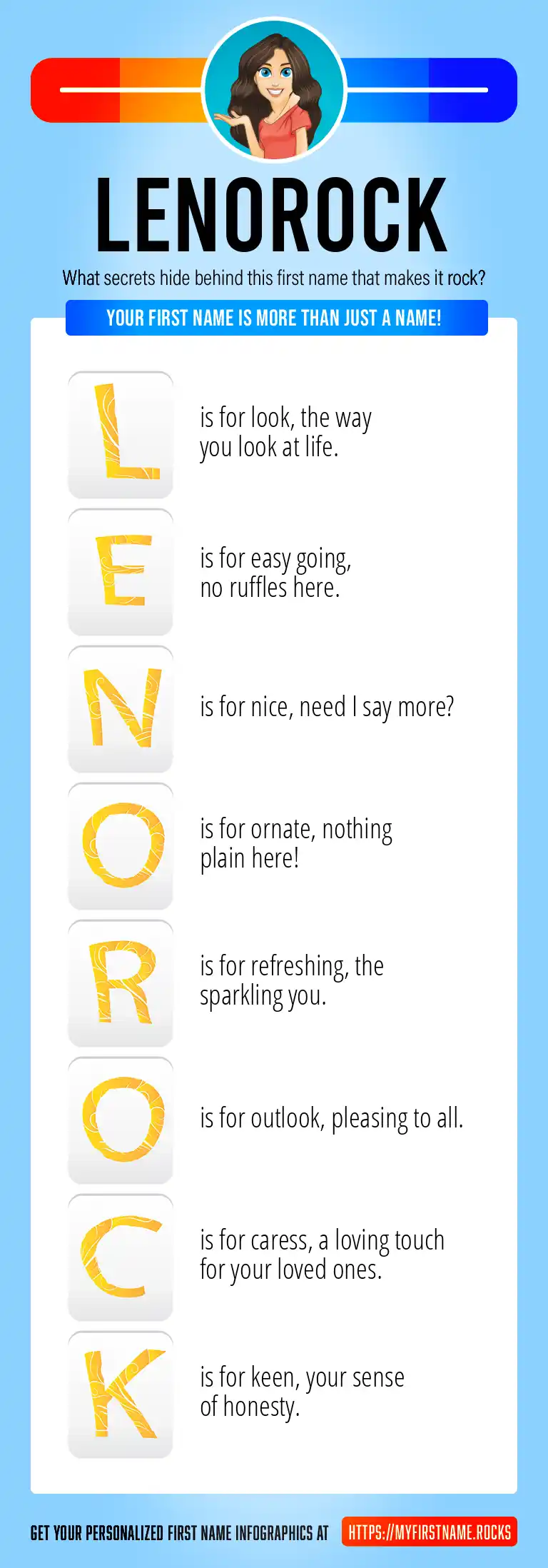 LENOROCK

What secrets hide behind this first name that makes it rock?

YOUR FIRST NAME IS MORE THAN JUST A NAME!

L is for look, the way you look at life.

E is for easy going, no ruffles here.

N is for nice, need I say more?

O is for ornate, nothing plain here!

R is for refreshing, the sparkling you.

O is for outlook, pleasing to all.

C is for caress, a loving touch for your loved ones.

K is for keen, your sense of honesty.

GET YOUR PERSONALIZED FIRST NAME INFOGRAPHICS AT HTTPS://MYFIRSTNAME.ROCKS