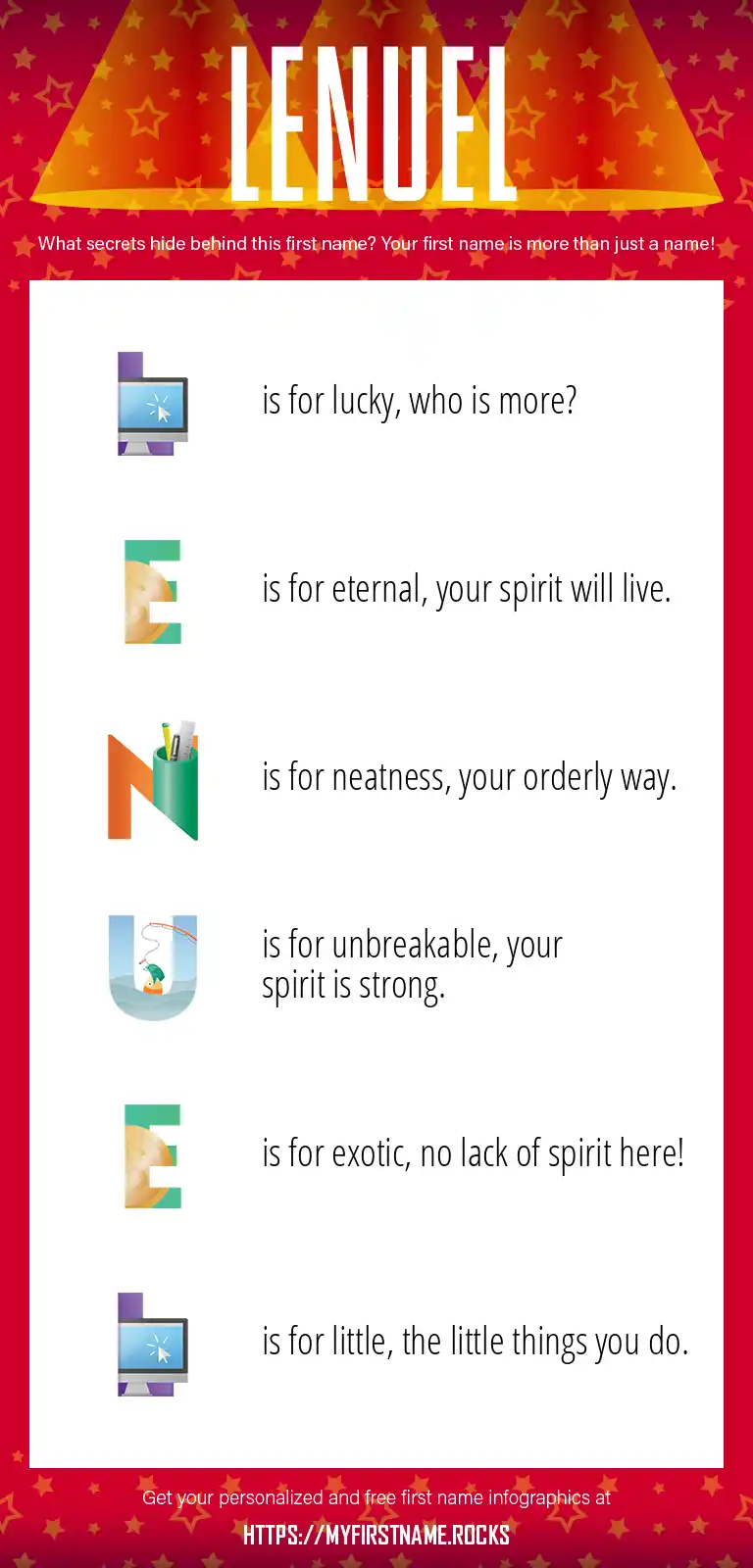 LENUEL

What secrets hide behind this first name? Your first name is more than just a name!

L is for lucky, who is more?

E is for eternal, your spirit will live.

N is for neatness, your orderly way.

U is for unbreakable, your spirit is strong.

E is for exotic, no lack of spirit here!

L is for little, the little things you do.

Get your personalized and free first name infographics at

HTTPS://MYFIRSTNAME.ROCKS