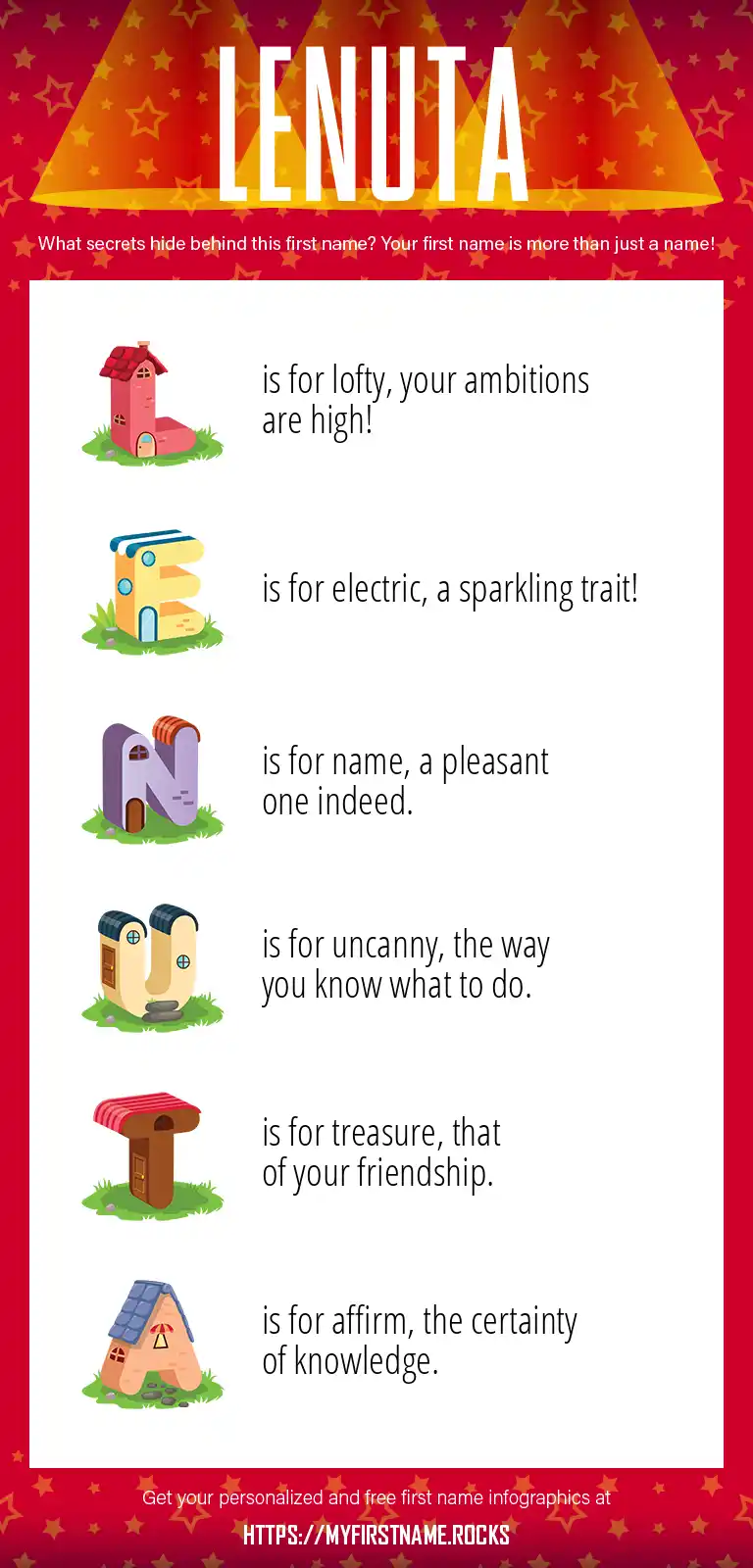 LENUTA

What secrets hide behind this first name? Your first name is more than just a name!

L is for lofty, your ambitions are high!

E is for electric, a sparkling trait!

N is for name, a pleasant one indeed.

U is for uncanny, the way you know what to do.

T is for treasure, that of your friendship.

A is for affirm, the certainty of knowledge.

Get your personalized and free first name infographics at

HTTPS://MYFIRSTNAME.ROCKS