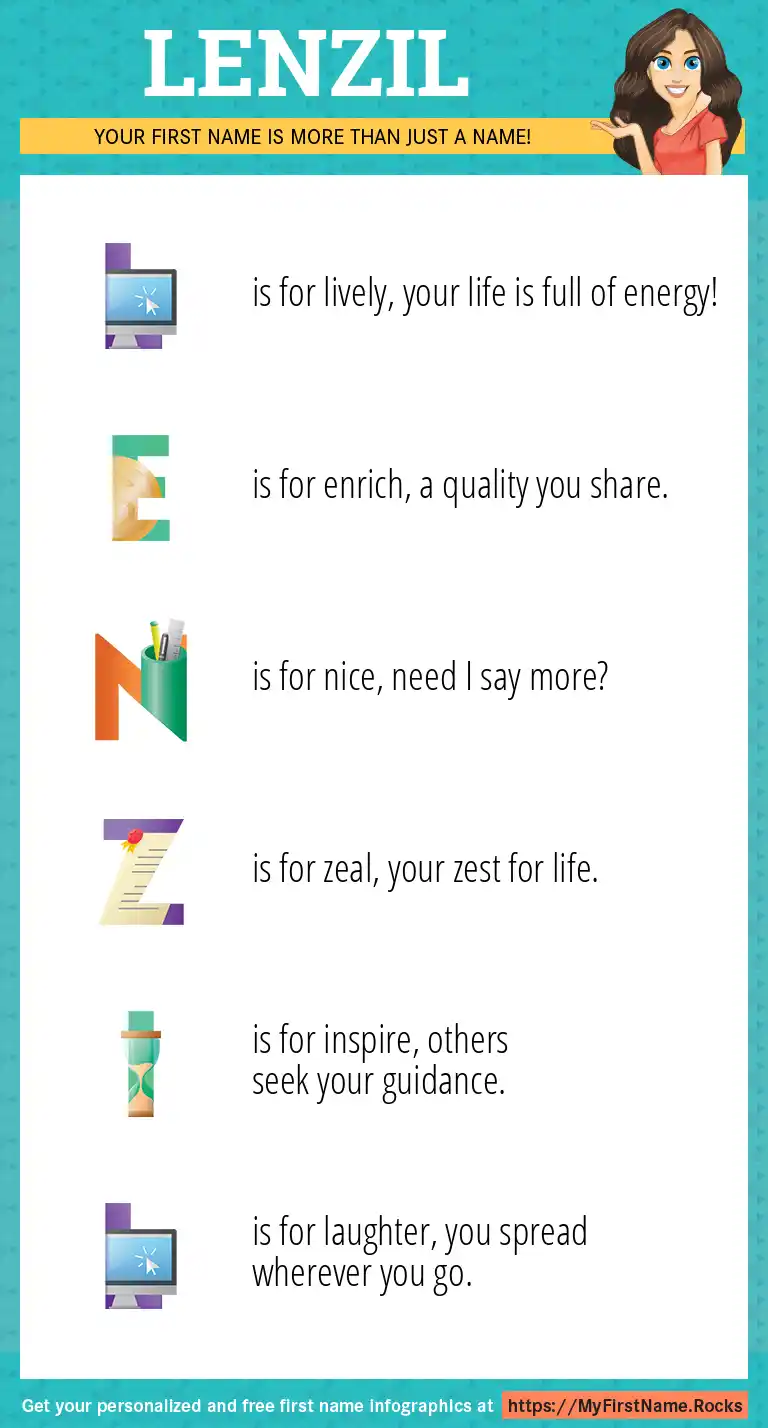 LENZIL

YOUR FIRST NAME IS MORE THAN JUST A NAME!

L is for lively, your life is full of energy!

E is for enrich, a quality you share.

N is for nice, need I say more?

Z is for zeal, your zest for life.

I is for inspire, others seek your guidance.

L is for laughter, you spread wherever you go.

Get your personalized and free first name infographics at https://MyFirstName.Rocks