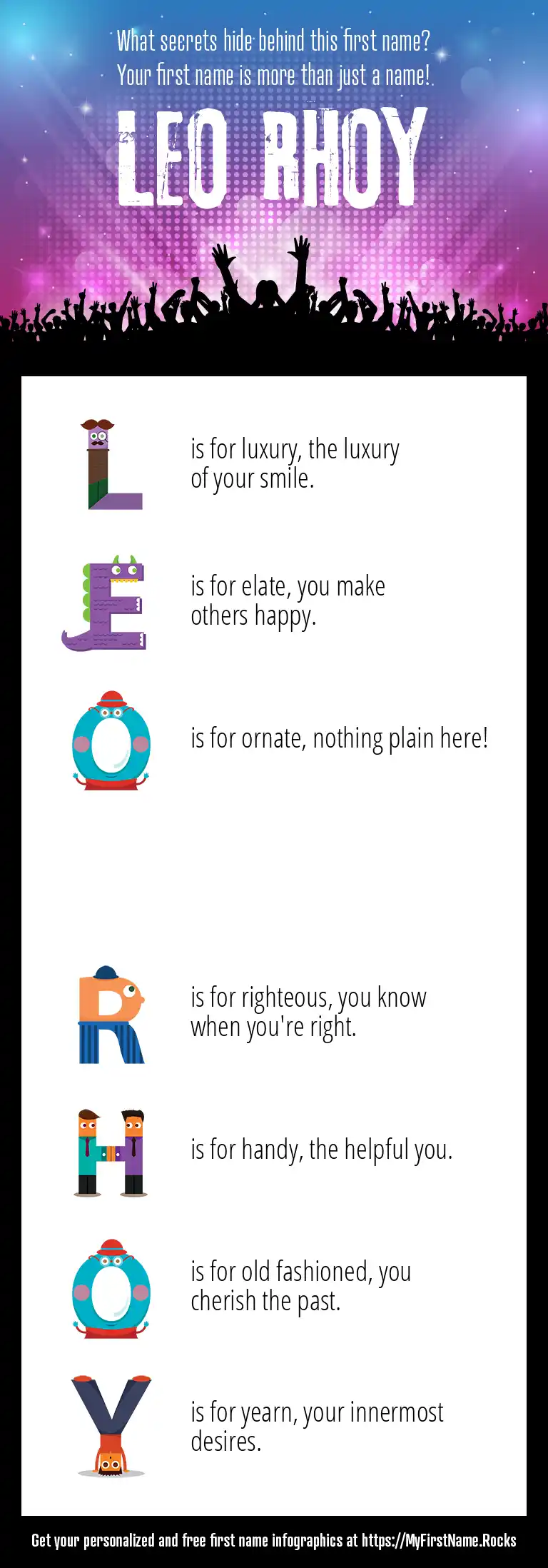 What secrets hide behind this first name?
Your first name is more than just a name!

LEO RHOY

L is for luxury, the luxury of your smile.

E is for elate, you make others happy.

O is for ornate, nothing plain here!

R is for righteous, you know when you're right.

H is for handy, the helpful you.

O is for old fashioned, you cherish the past.

Y is for yearn, your innermost desires.

Get your personalized and free first name infographics at https://MyFirstName.Rocks