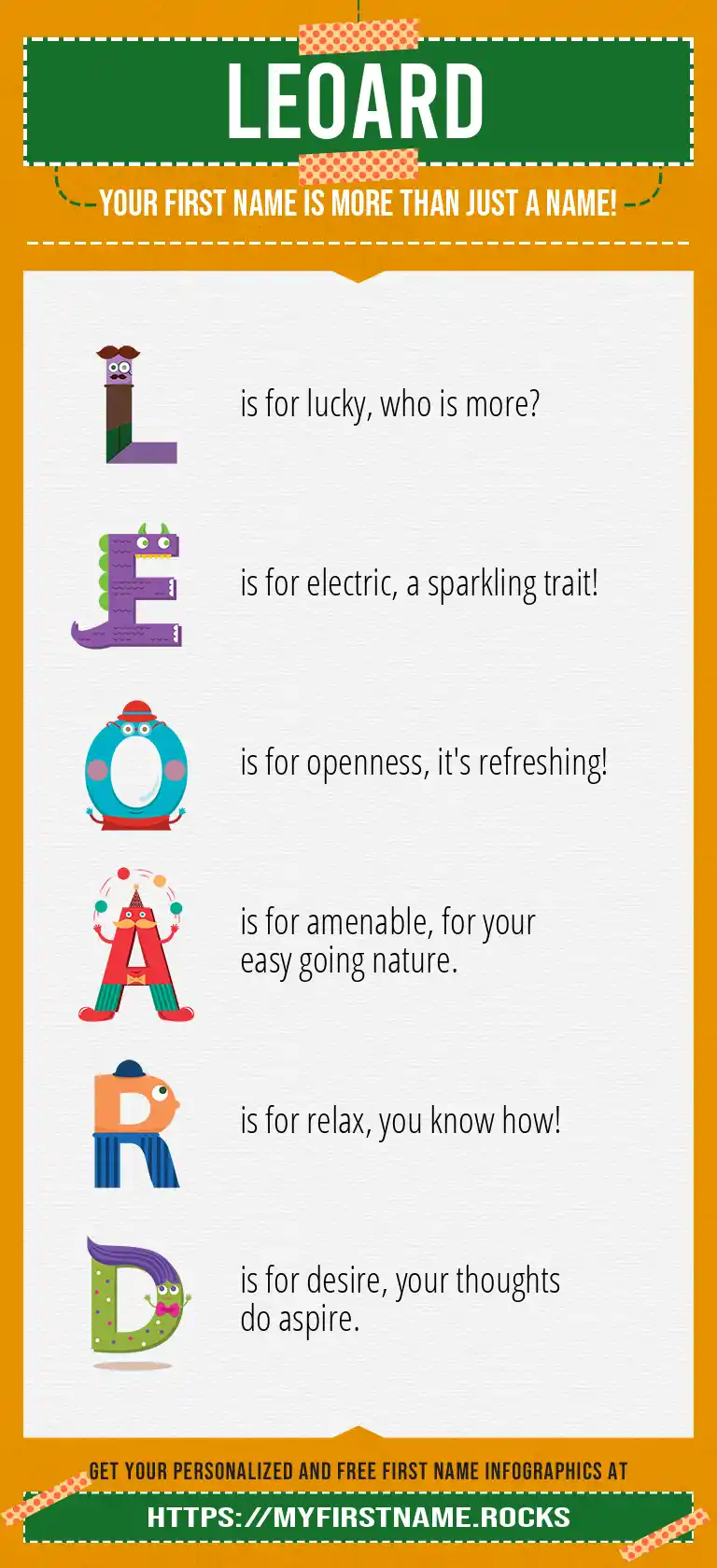 LEOARD

YOUR FIRST NAME IS MORE THAN JUST A NAME!

L is for lucky, who is more?

E is for electric, a sparkling trait!

O is for openness, it's refreshing!

A is for amenable, for your easy going nature.

R is for relax, you know how!

D is for desire, your thoughts do aspire.

GET YOUR PERSONALIZED AND FREE FIRST NAME INFOGRAPHICS AT

HTTPS://MYFIRSTNAME.ROCKS