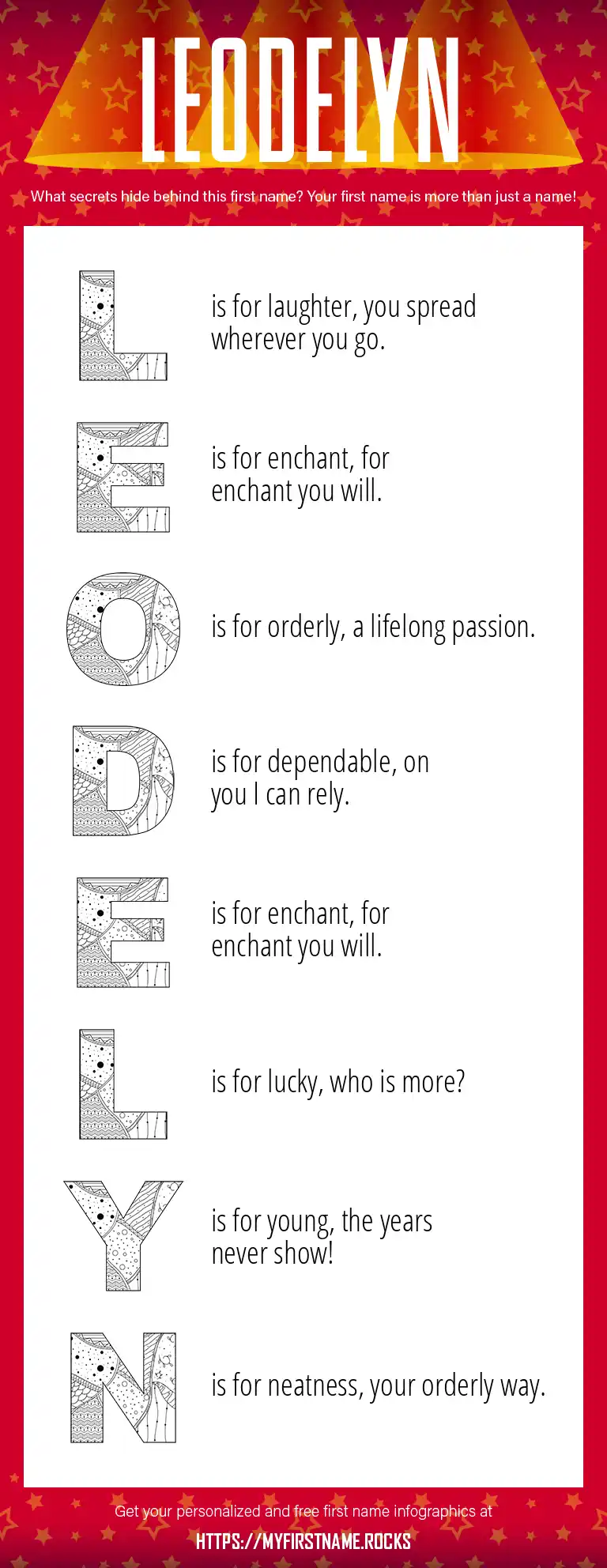 LEODELYN

What secrets hide behind this first name? Your first name is more than just a name!

L is for laughter, you spread wherever you go.

E is for enchant, for enchant you will.

O is for orderly, a lifelong passion.

D is for dependable, on you I can rely.

E is for enchant, for enchant you will.

L is for lucky, who is more?

Y is for young, the years never show!

N is for neatness, your orderly way.

Get your personalized and free first name infographics at

HTTPS://MYFIRSTNAME.ROCKS