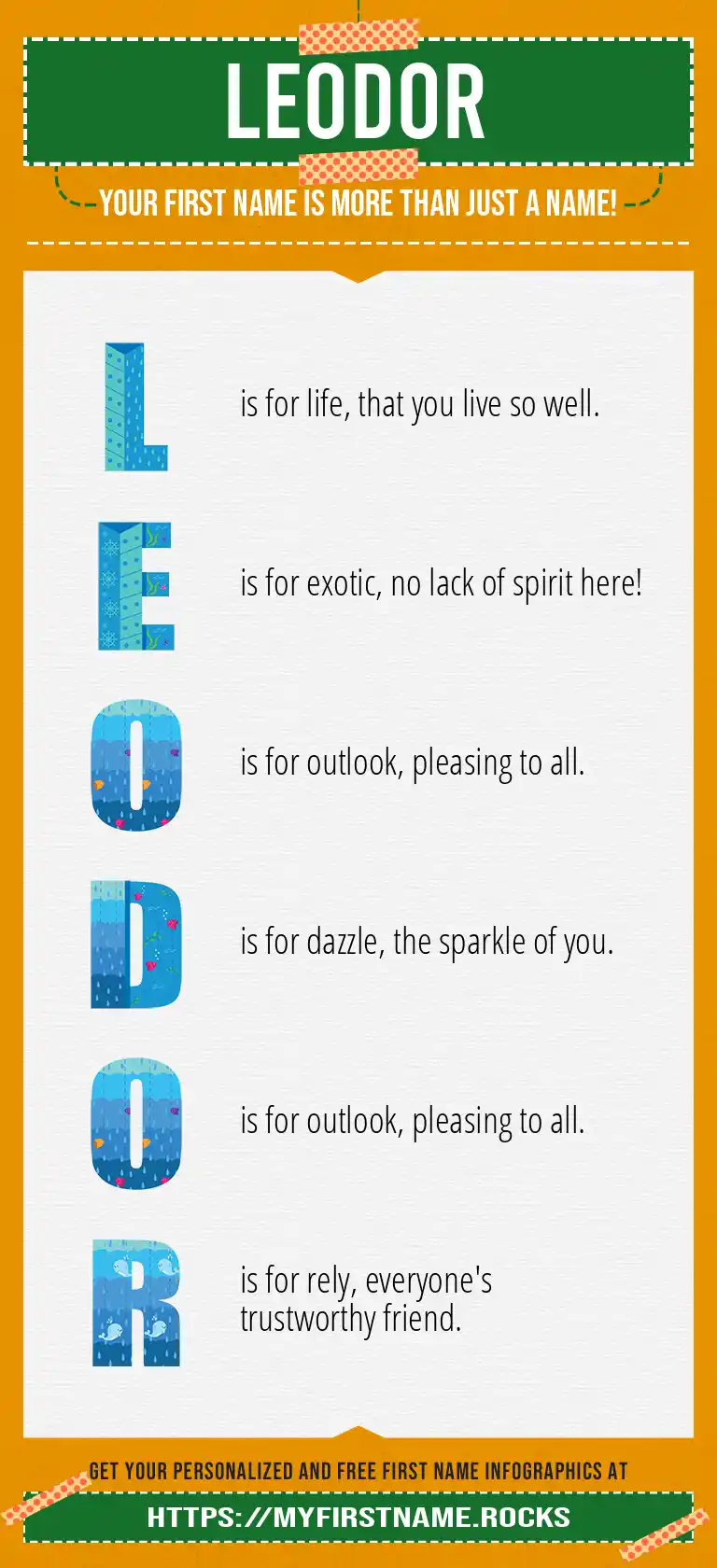 LEODOR

YOUR FIRST NAME IS MORE THAN JUST A NAME!

L is for life, that you live so well.

E is for exotic, no lack of spirit here!

O is for outlook, pleasing to all.

D is for dazzle, the sparkle of you.

O is for outlook, pleasing to all.

R is for rely, everyone's trustworthy friend.

GET YOUR PERSONALIZED AND FREE FIRST NAME INFOGRAPHICS AT

HTTPS://MYFIRSTNAME.ROCKS