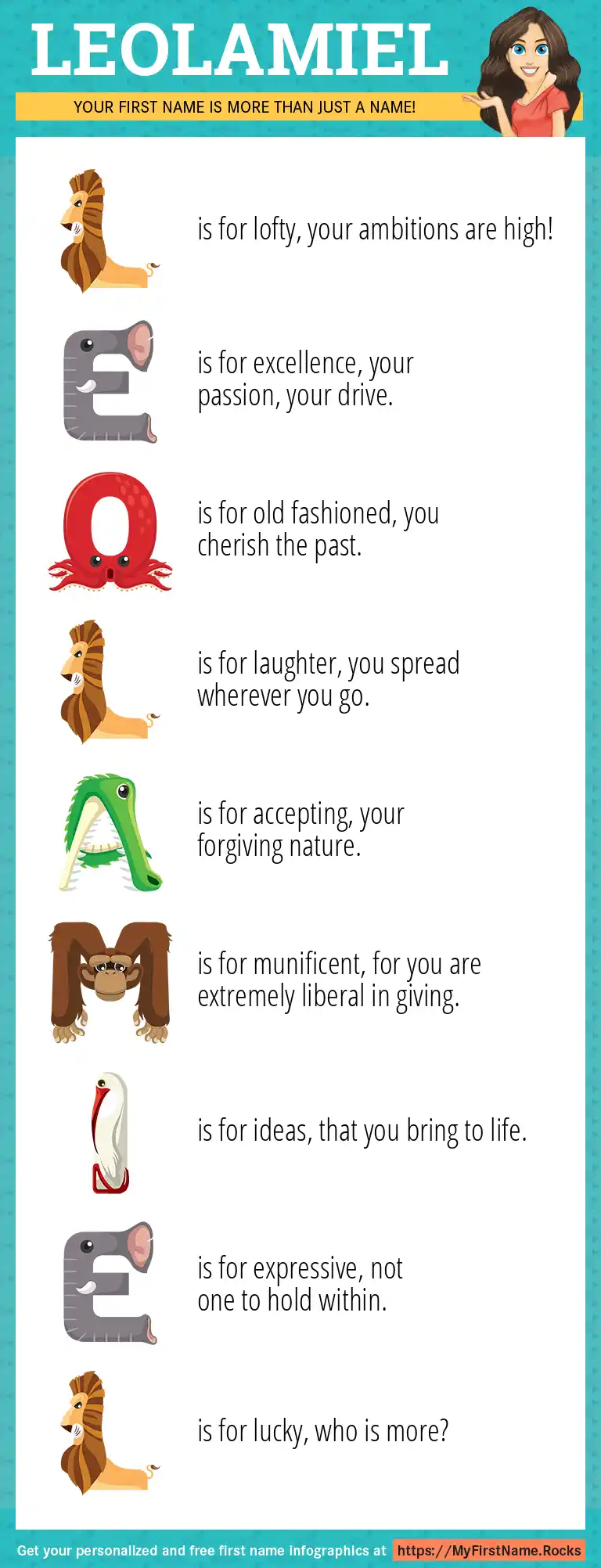 LEOLAMIEL

YOUR FIRST NAME IS MORE THAN JUST A NAME!

L is for lofty, your ambitions are high!

E is for excellence, your passion, your drive.

O is for old fashioned, you cherish the past.

L is for laughter, you spread wherever you go.

A is for accepting, your forgiving nature.

M is for munificent, for you are extremely liberal in giving.

I is for ideas, that you bring to life.

E is for expressive, not one to hold within.

L is for lucky, who is more?

Get your personalized and free first name infographics at https://MyFirstName.Rocks