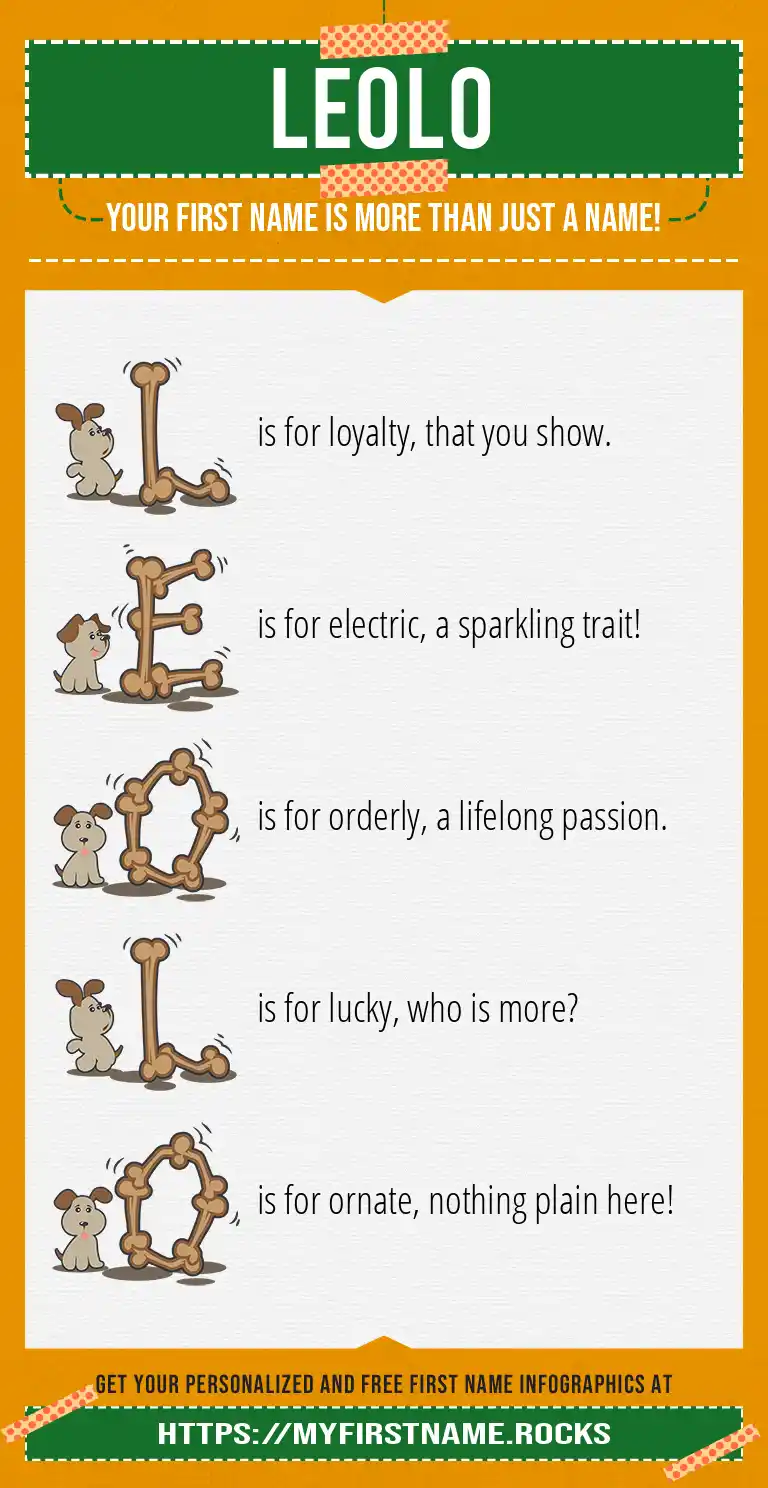 LEOLO

YOUR FIRST NAME IS MORE THAN JUST A NAME!

L is for loyalty, that you show.

E is for electric, a sparkling trait!

O is for orderly, a lifelong passion.

L is for lucky, who is more?

O is for ornate, nothing plain here!

GET YOUR PERSONALIZED AND FREE FIRST NAME INFOGRAPHICS AT

HTTPS://MYFIRSTNAME.ROCKS