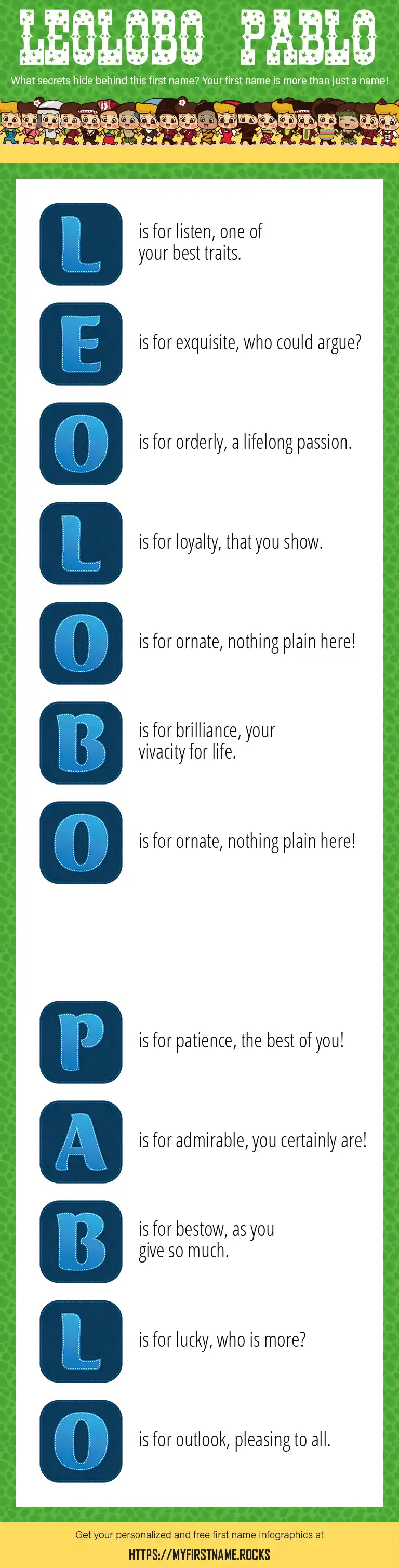 LEOLOBO PABLO

What secrets hide behind this first name? Your first name is more than just a name!

L is for listen, one of your best traits.

E is for exquisite, who could argue?

O is for orderly, a lifelong passion.

L is for loyalty, that you show.

O is for ornate, nothing plain here!

B is for brilliance, your vivacity for life.

O is for ornate, nothing plain here!

P is for patience, the best of you!

A is for admirable, you certainly are!

B is for bestow, as you give so much.

L is for lucky, who is more?

O is for outlook, pleasing to all.

Get your personalized and free first name infographics at

HTTPS://MYFIRSTNAME.ROCKS