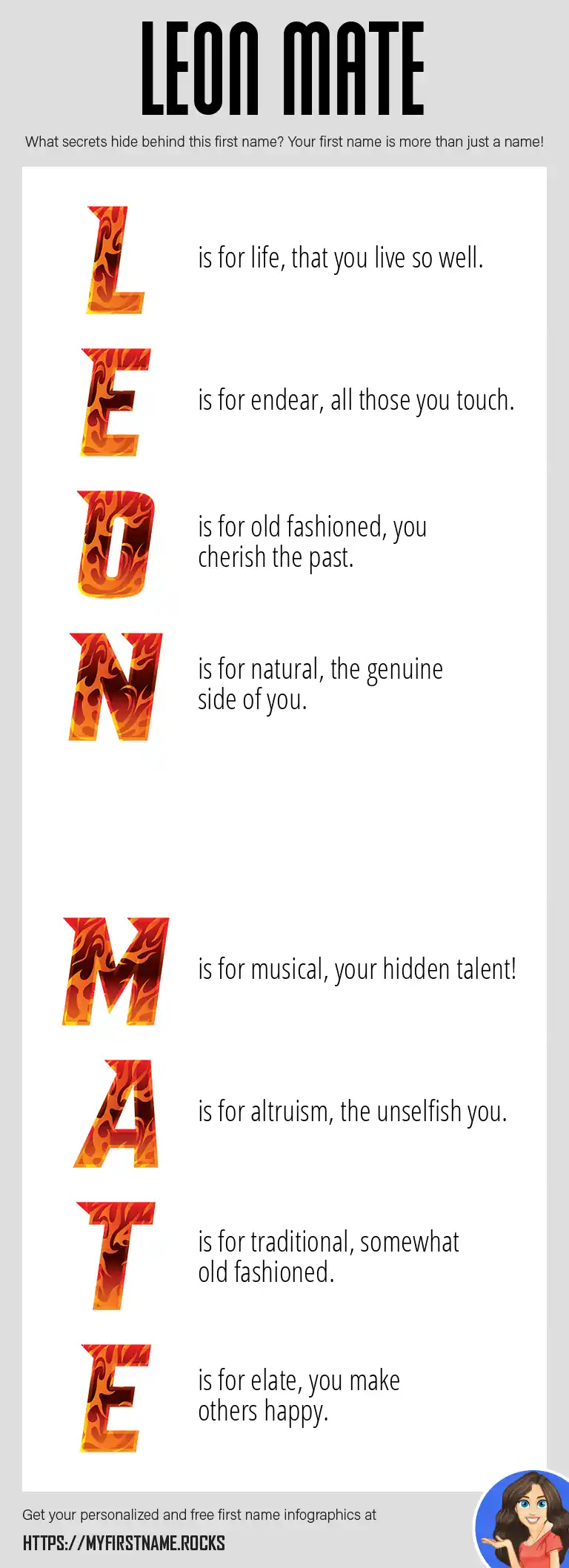 LEON MATE

What secrets hide behind this first name? Your first name is more than just a name!

L is for life, that you live so well.

E is for endear, all those you touch.

O is for old fashioned, you cherish the past.

N is for natural, the genuine side of you.

M is for musical, your hidden talent!

A is for altruism, the unselfish you.

T is for traditional, somewhat old fashioned.

E is for elate, you make others happy.

Get your personalized and free first name infographics at

HTTPS://MYFIRSTNAME.ROCKS