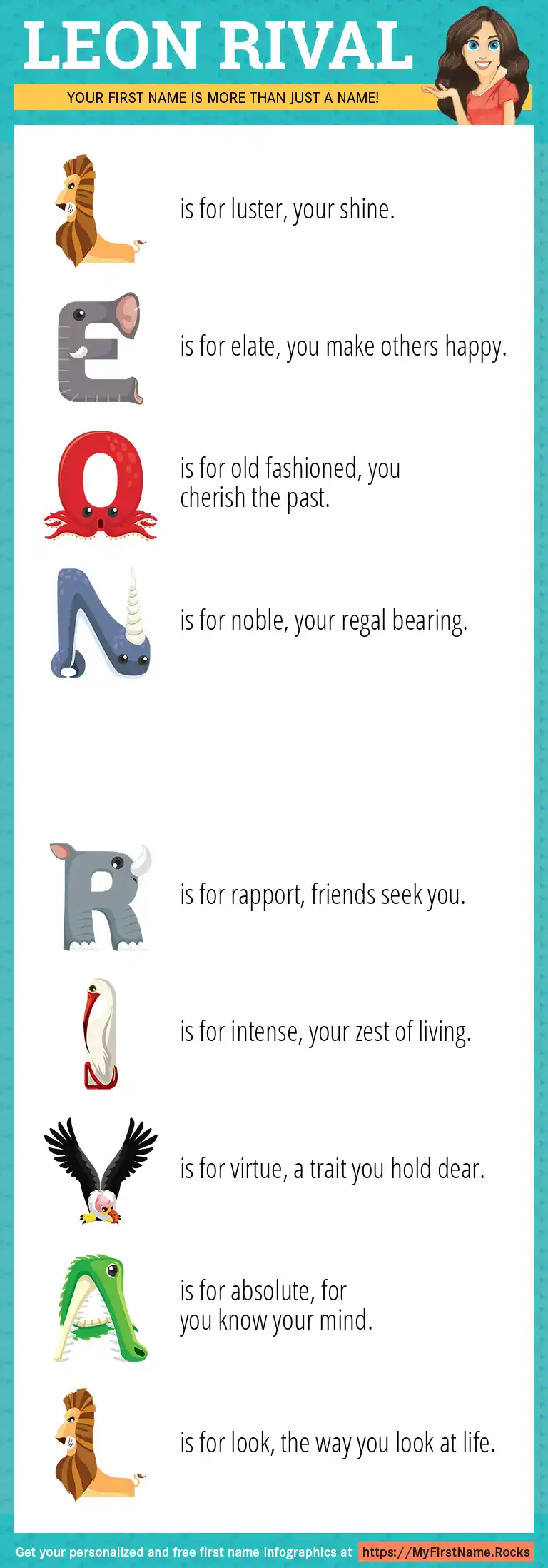 LEON RIVAL

YOUR FIRST NAME IS MORE THAN JUST A NAME!

L is for luster, your shine.

E is for elate, you make others happy.

O is for old fashioned, you cherish the past.

N is for noble, your regal bearing.

R is for rapport, friends seek you.

I is for intense, your zest of living.

V is for virtue, a trait you hold dear.

A is for absolute, for you know your mind.

L is for look, the way you look at life.

Get your personalized and free first name infographics at https://MyFirstName.Rocks