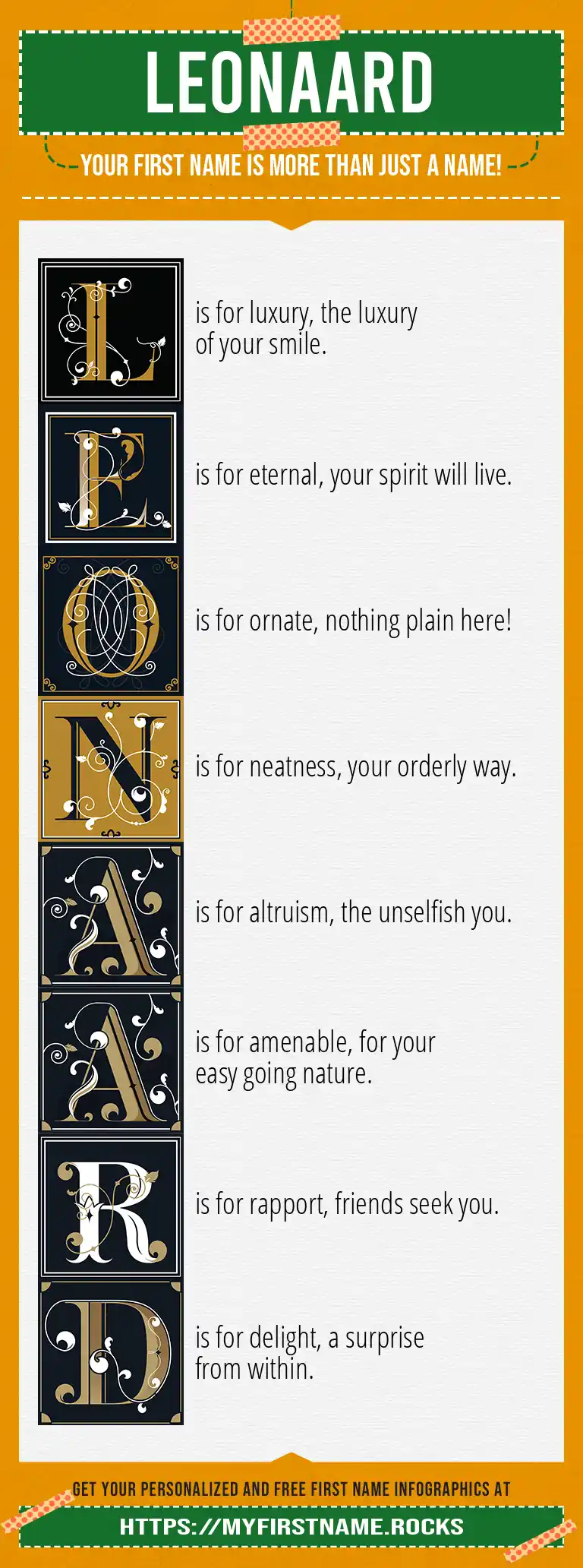 LEONAARD

YOUR FIRST NAME IS MORE THAN JUST A NAME!

L is for luxury, the luxury of your smile.

E is for eternal, your spirit will live.

O is for ornate, nothing plain here!

N is for neatness, your orderly way.

A is for altruism, the unselfish you.

A is for amenable, for your easy going nature.

R is for rapport, friends seek you.

D is for delight, a surprise from within.

GET YOUR PERSONALIZED AND FREE FIRST NAME INFOGRAPHICS AT

HTTPS://MYFIRSTNAME.ROCKS