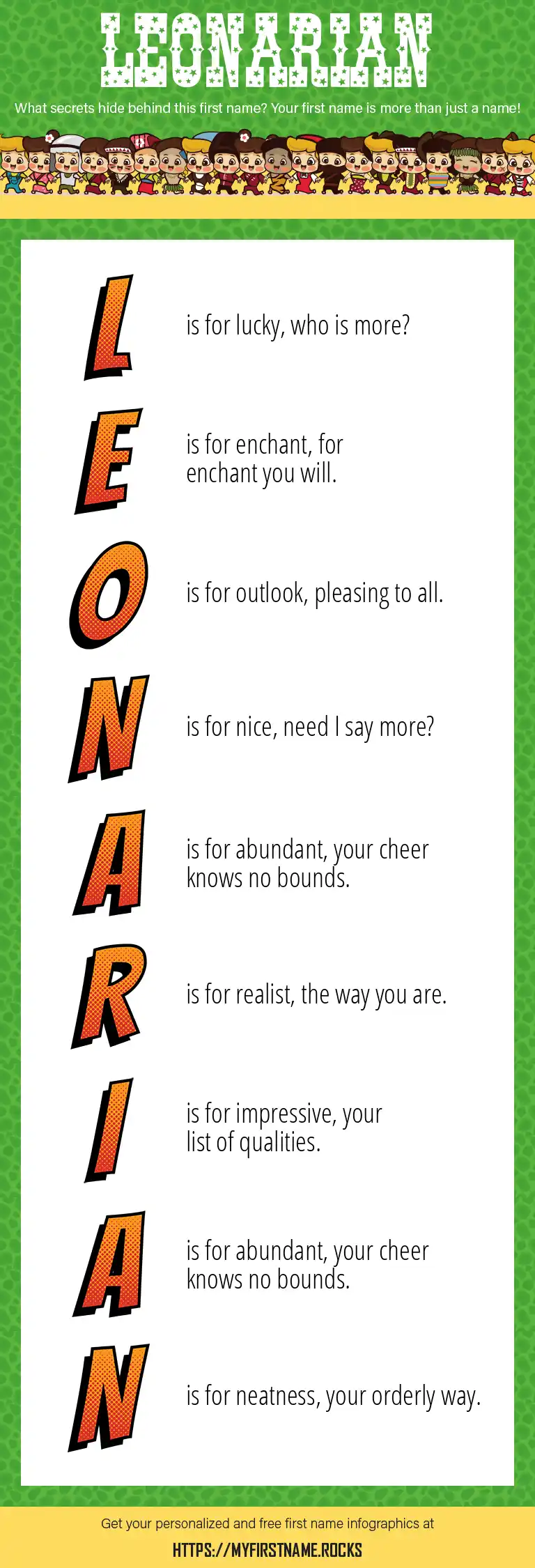 LEONARIAN

What secrets hide behind this first name? Your first name is more than just a name!

L is for lucky, who is more?

E is for enchant, for enchant you will.

O is for outlook, pleasing to all.

N is for nice, need I say more?

A is for abundant, your cheer knows no bounds.

R is for realist, the way you are.

I is for impressive, your list of qualities.

A is for abundant, your cheer knows no bounds.

N is for neatness, your orderly way.

Get your personalized and free first name infographics at

HTTPS://MYFIRSTNAME.ROCKS