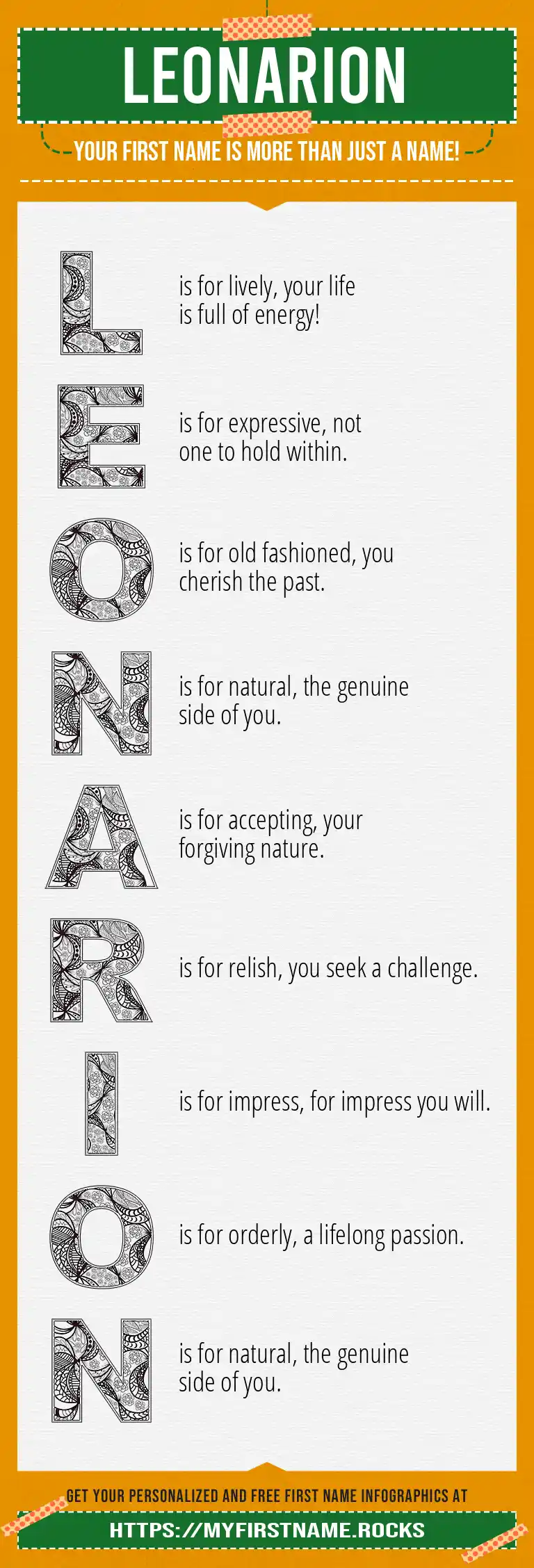 LEONARION

YOUR FIRST NAME IS MORE THAN JUST A NAME!

L is for lively, your life is full of energy!

E is for expressive, not one to hold within.

O is for old fashioned, you cherish the past.

N is for natural, the genuine side of you.

A is for accepting, your forgiving nature.

R is for relish, you seek a challenge.

I is for impress, for impress you will.

O is for orderly, a lifelong passion.

N is for natural, the genuine side of you.

GET YOUR PERSONALIZED AND FREE FIRST NAME INFOGRAPHICS AT

HTTPS://MYFIRSTNAME.ROCKS