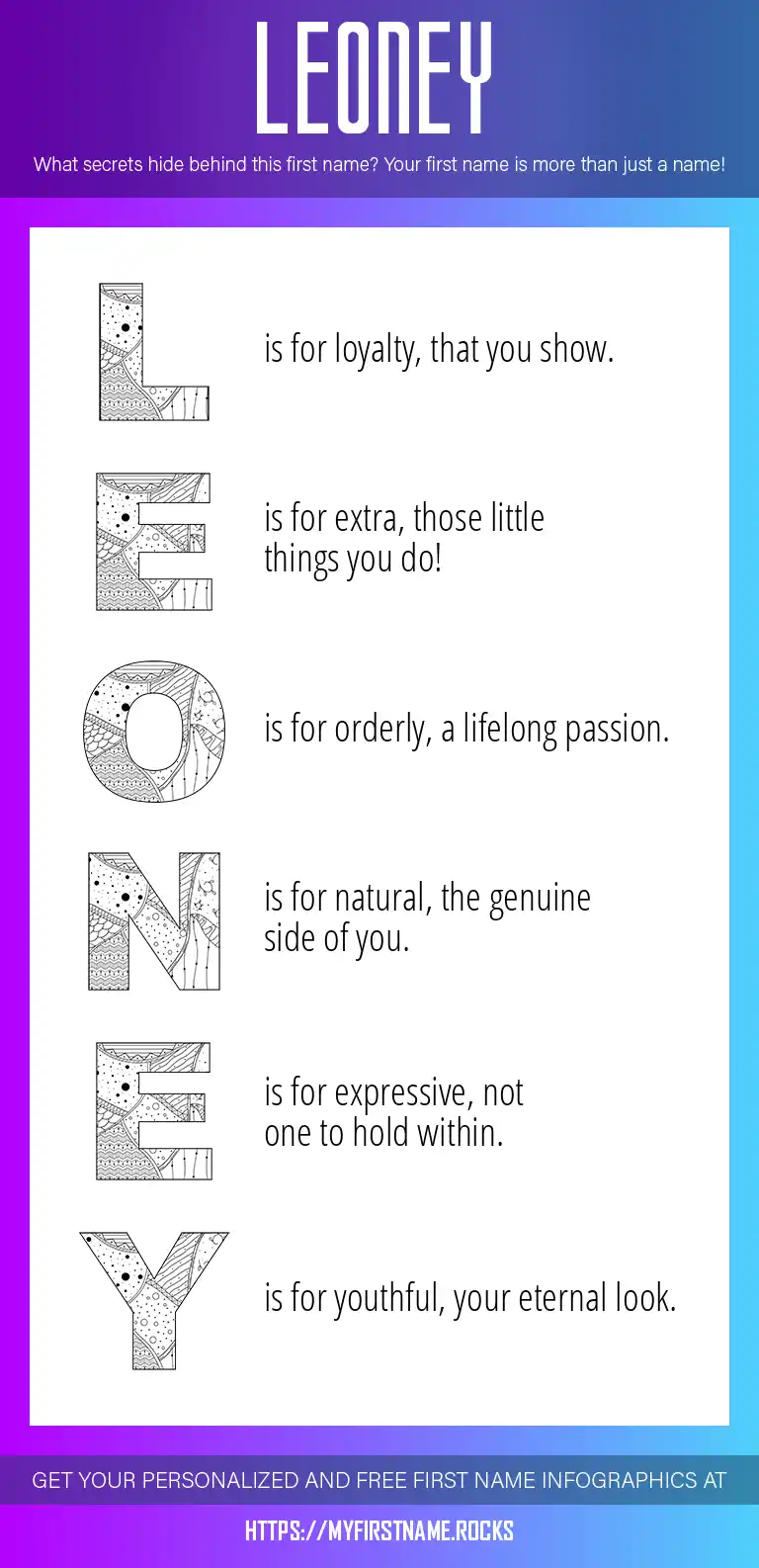 LEONEY

What secrets hide behind this first name? Your first name is more than just a name!

L is for loyalty, that you show.

E is for extra, those little things you do!

O is for orderly, a lifelong passion.

N is for natural, the genuine side of you.

E is for expressive, not one to hold within.

Y is for youthful, your eternal look.

GET YOUR PERSONALIZED AND FREE FIRST NAME INFOGRAPHICS AT

HTTPS://MYFIRSTNAME.ROCKS