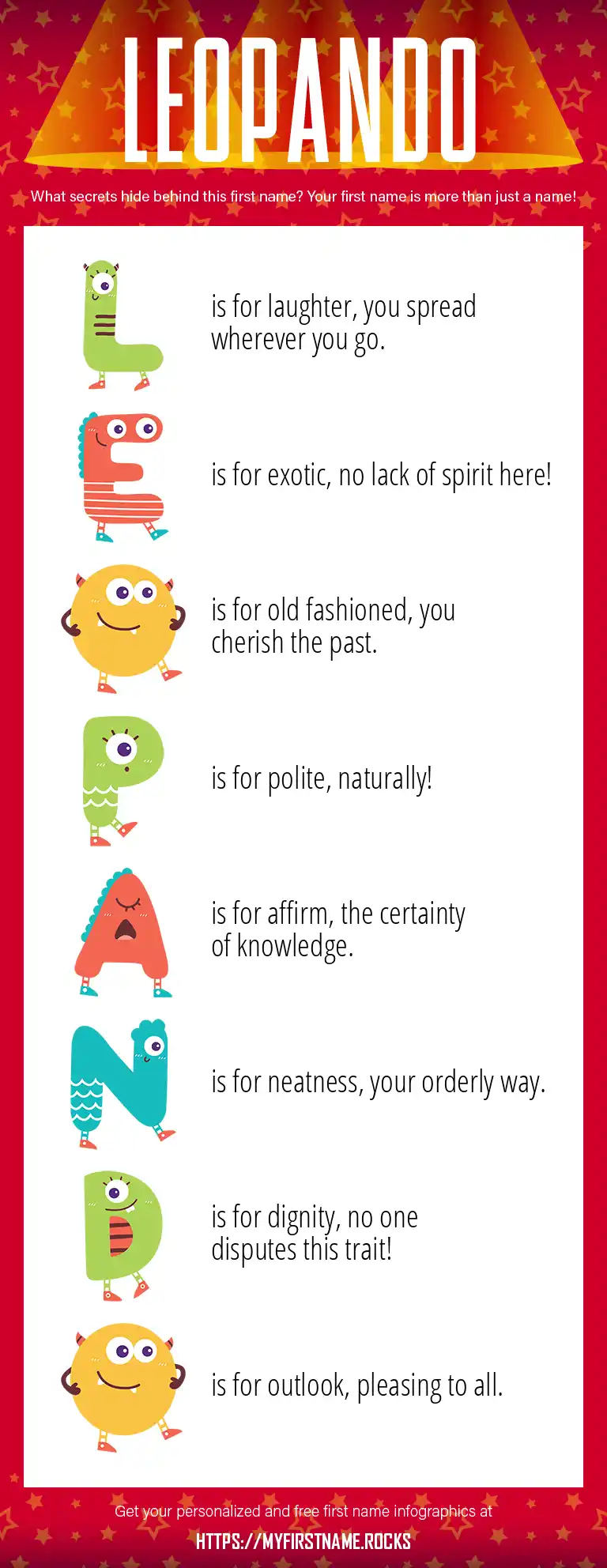 LEOPANDO

What secrets hide behind this first name? Your first name is more than just a name!

L is for laughter, you spread wherever you go.

E is for exotic, no lack of spirit here!

O is for old fashioned, you cherish the past.

P is for polite, naturally!

A is for affirm, the certainty of knowledge.

N is for neatness, your orderly way.

D is for dignity, no one disputes this trait!

O is for outlook, pleasing to all.

Get your personalized and free first name infographics at

HTTPS://MYFIRSTNAME.ROCKS