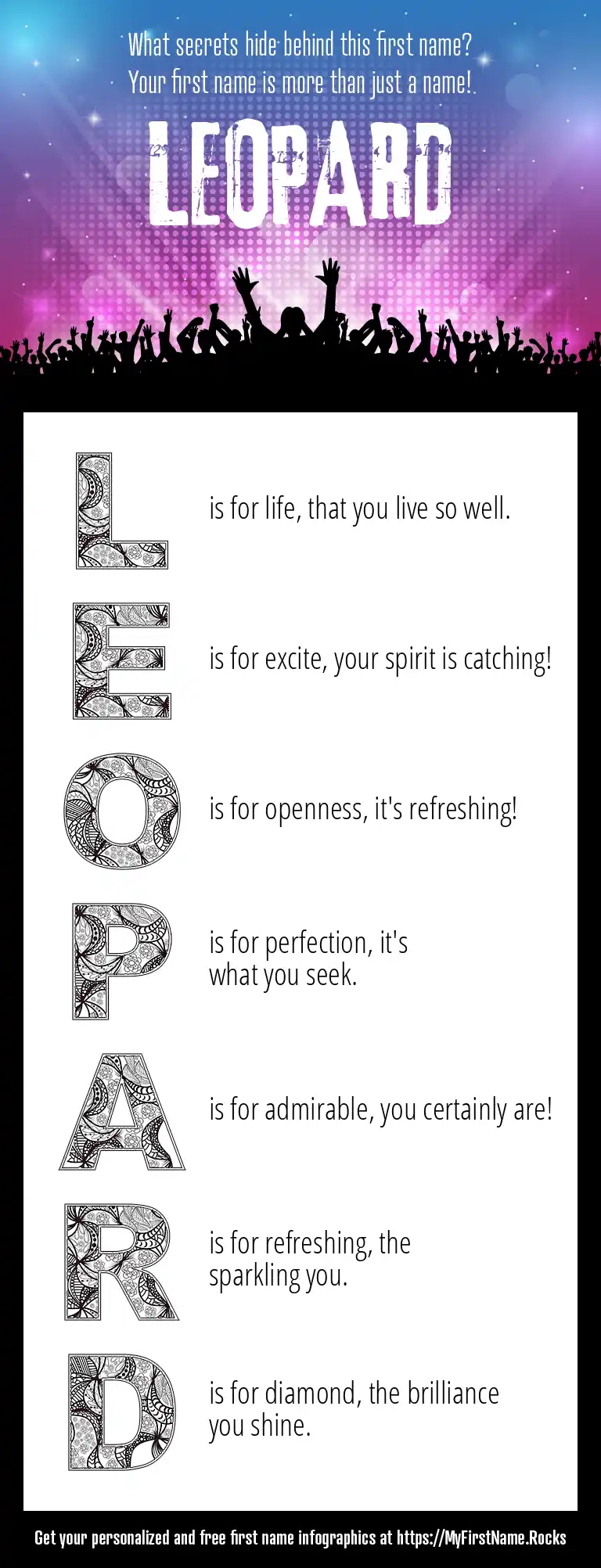 What secrets hide behind this first name?
Your first name is more than just a name!

LEOPARD

L is for life, that you live so well.

E is for excite, your spirit is catching!

O is for openness, it's refreshing!

P is for perfection, it's what you seek.

A is for admirable, you certainly are!

R is for refreshing, the sparkling you.

D is for diamond, the brilliance you shine.

Get your personalized and free first name infographics at https://MyFirstName.Rocks