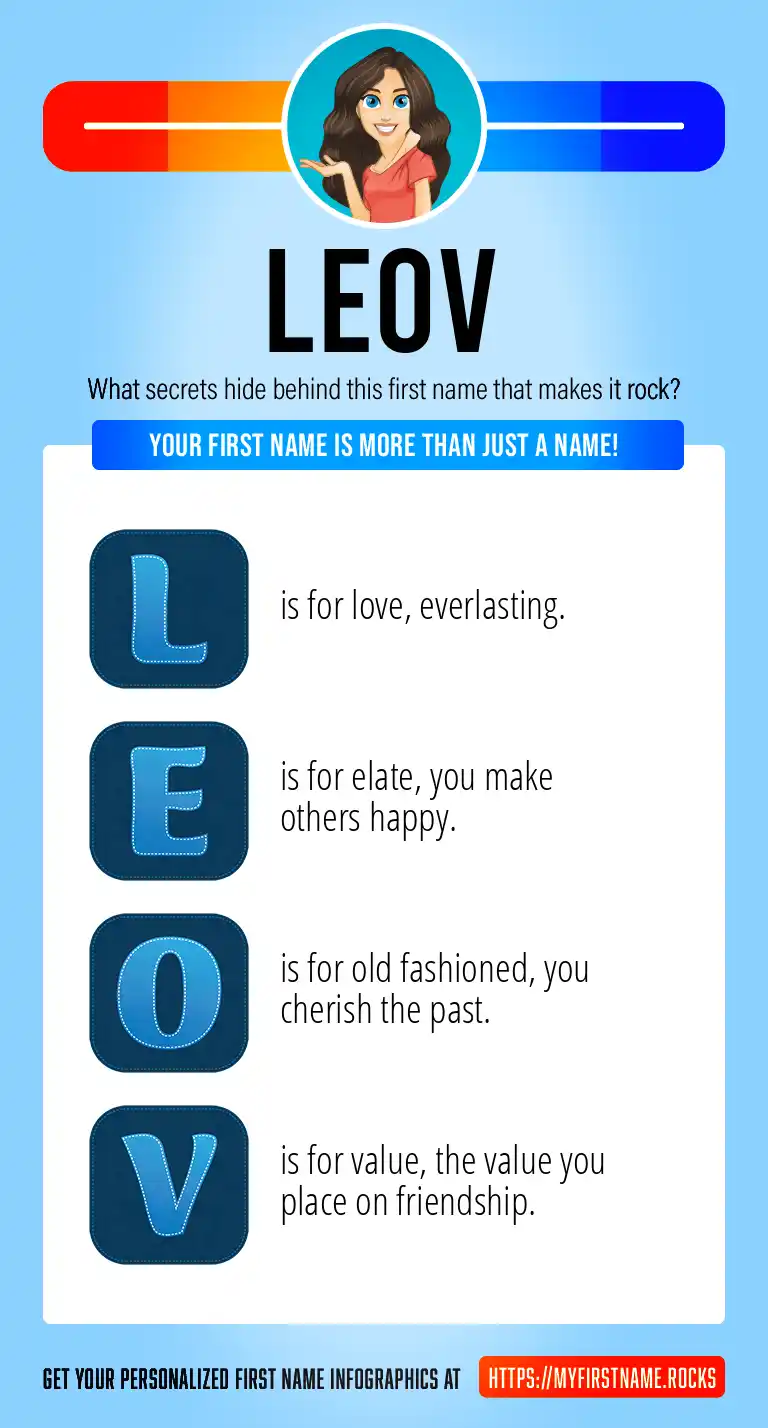 LEOV

What secrets hide behind this first name that makes it rock?

YOUR FIRST NAME IS MORE THAN JUST A NAME!

L is for love, everlasting.

E is for elate, you make others happy.

O is for old fashioned, you cherish the past.

V is for value, the value you place on friendship.

GET YOUR PERSONALIZED FIRST NAME INFOGRAPHICS AT HTTPS://MYFIRSTNAME.ROCKS