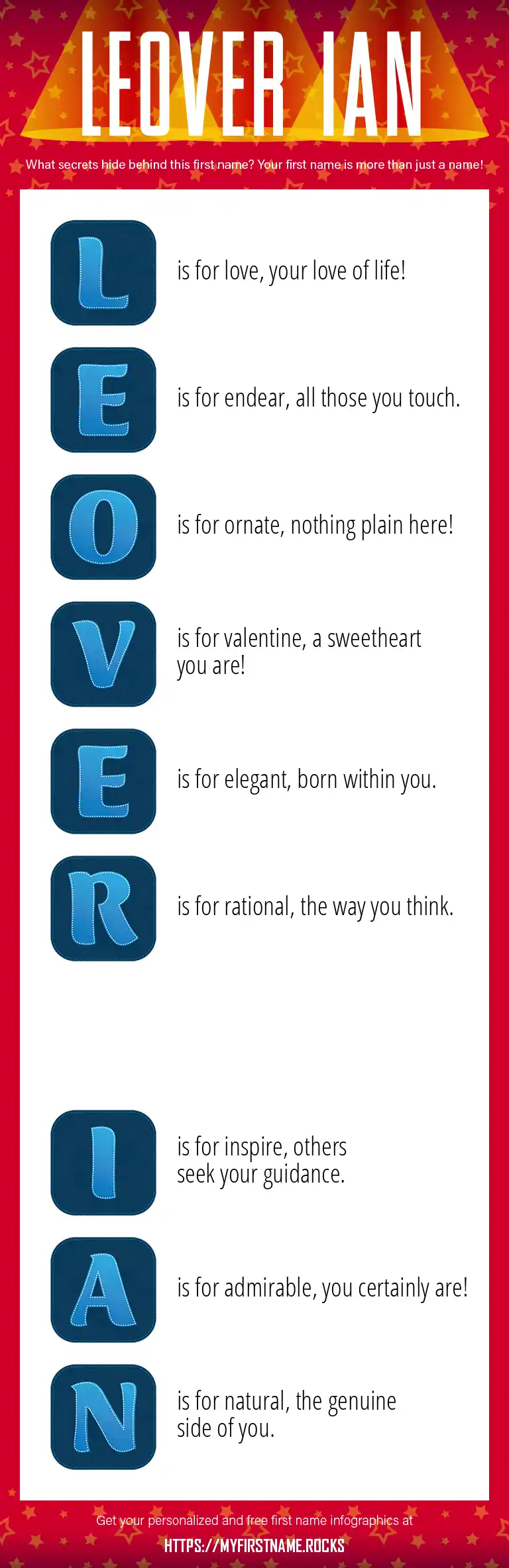 LEOVER IAN

What secrets hide behind this first name? Your first name is more than just a name!

L is for love, your love of life!

E is for endear, all those you touch.

O is for ornate, nothing plain here!

V is for valentine, a sweetheart you are!

E is for elegant, born within you.

R is for rational, the way you think.

I is for inspire, others seek your guidance.

A is for admirable, you certainly are!

N is for natural, the genuine side of you.

Get your personalized and free first name infographics at

HTTPS://MYFIRSTNAME.ROCKS