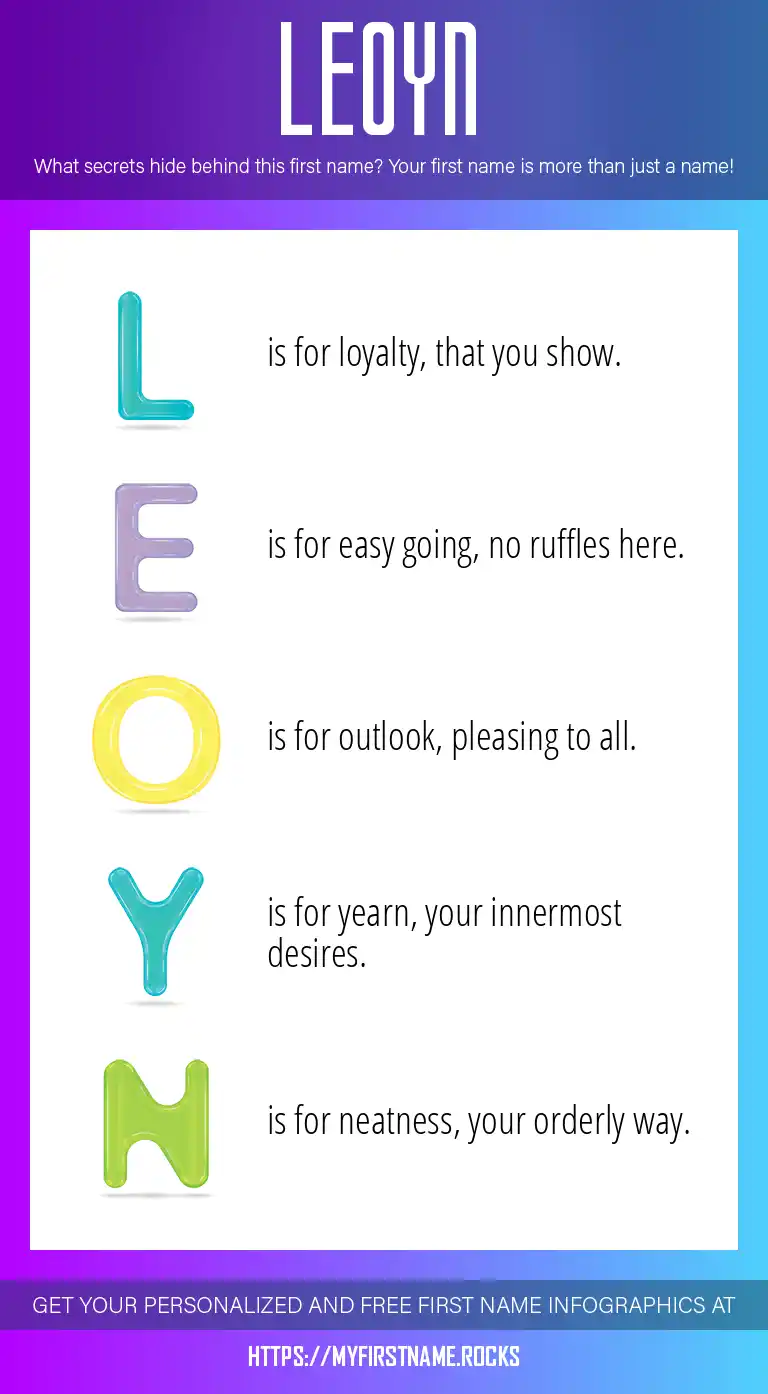 LEOYN

What secrets hide behind this first name? Your first name is more than just a name!

L is for loyalty, that you show.

E is for easy going, no ruffles here.

O is for outlook, pleasing to all.

Y is for yearn, your innermost desires.

N is for neatness, your orderly way.

GET YOUR PERSONALIZED AND FREE FIRST NAME INFOGRAPHICS AT

HTTPS://MYFIRSTNAME.ROCKS