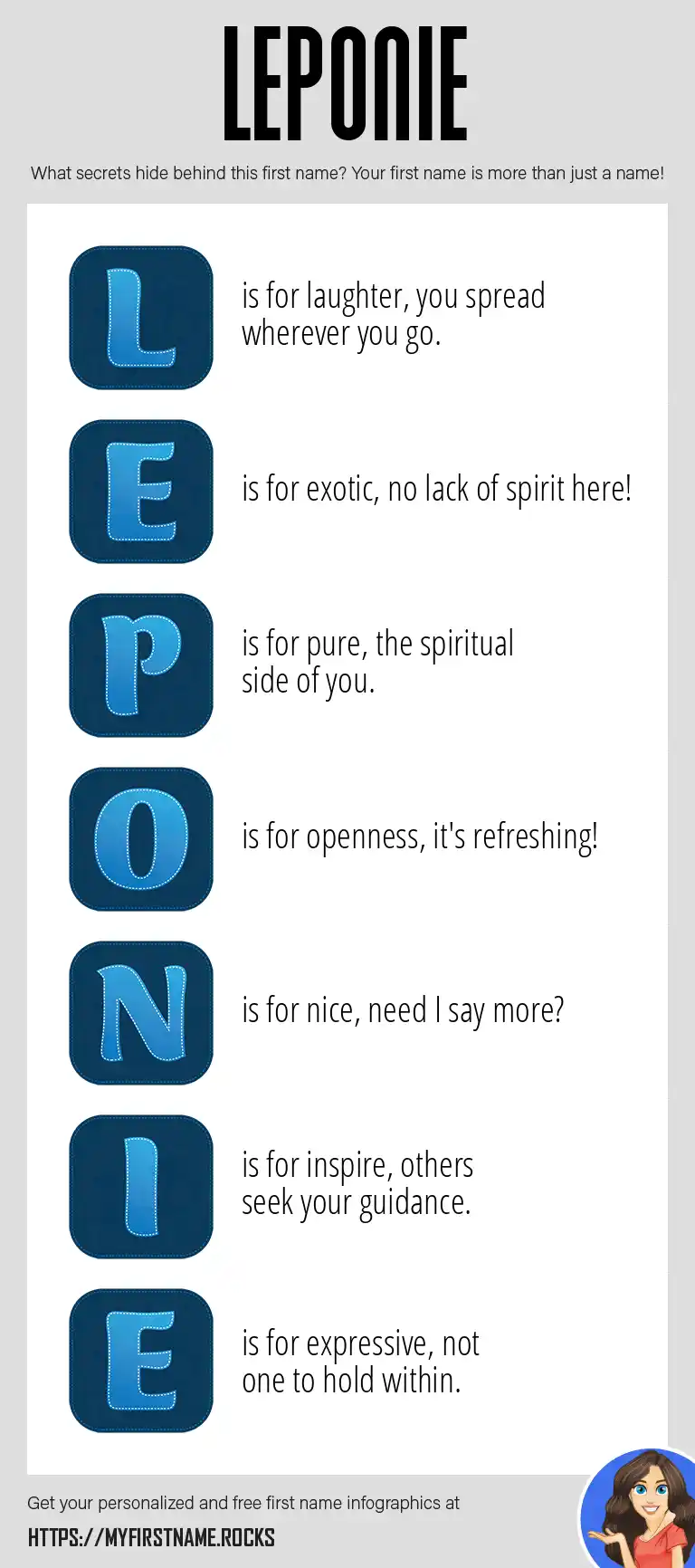 LEPONIE

What secrets hide behind this first name? Your first name is more than just a name!

L is for laughter, you spread wherever you go.

E is for exotic, no lack of spirit here!

P is for pure, the spiritual side of you.

O is for openness, it's refreshing!

N is for nice, need I say more?

I is for inspire, others seek your guidance.

E is for expressive, not one to hold within.

Get your personalized and free first name infographics at

HTTPS://MYFIRSTNAME.ROCKS