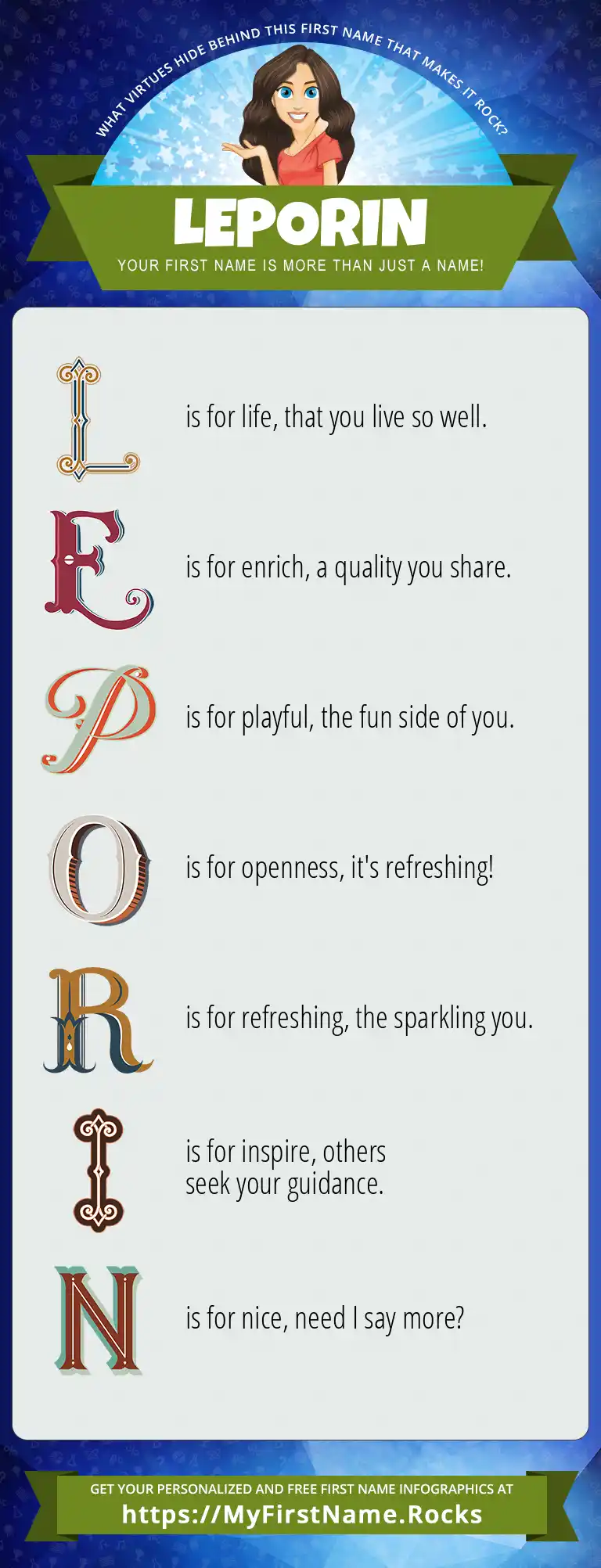 WHAT VIRTUES HIDE BEHIND THIS FIRST NAME THAT MAKES IT ROCK?

LEPORIN

YOUR FIRST NAME IS MORE THAN JUST A NAME!

L is for life, that you live so well.

E is for enrich, a quality you share.

P is for playful, the fun side of you.

O is for openness, it's refreshing!

R is for refreshing, the sparkling you.

I is for inspire, others seek your guidance.

N is for nice, need I say more?

GET YOUR PERSONALIZED AND FREE FIRST NAME INFOGRAPHICS AT
https://MyFirstName.Rocks